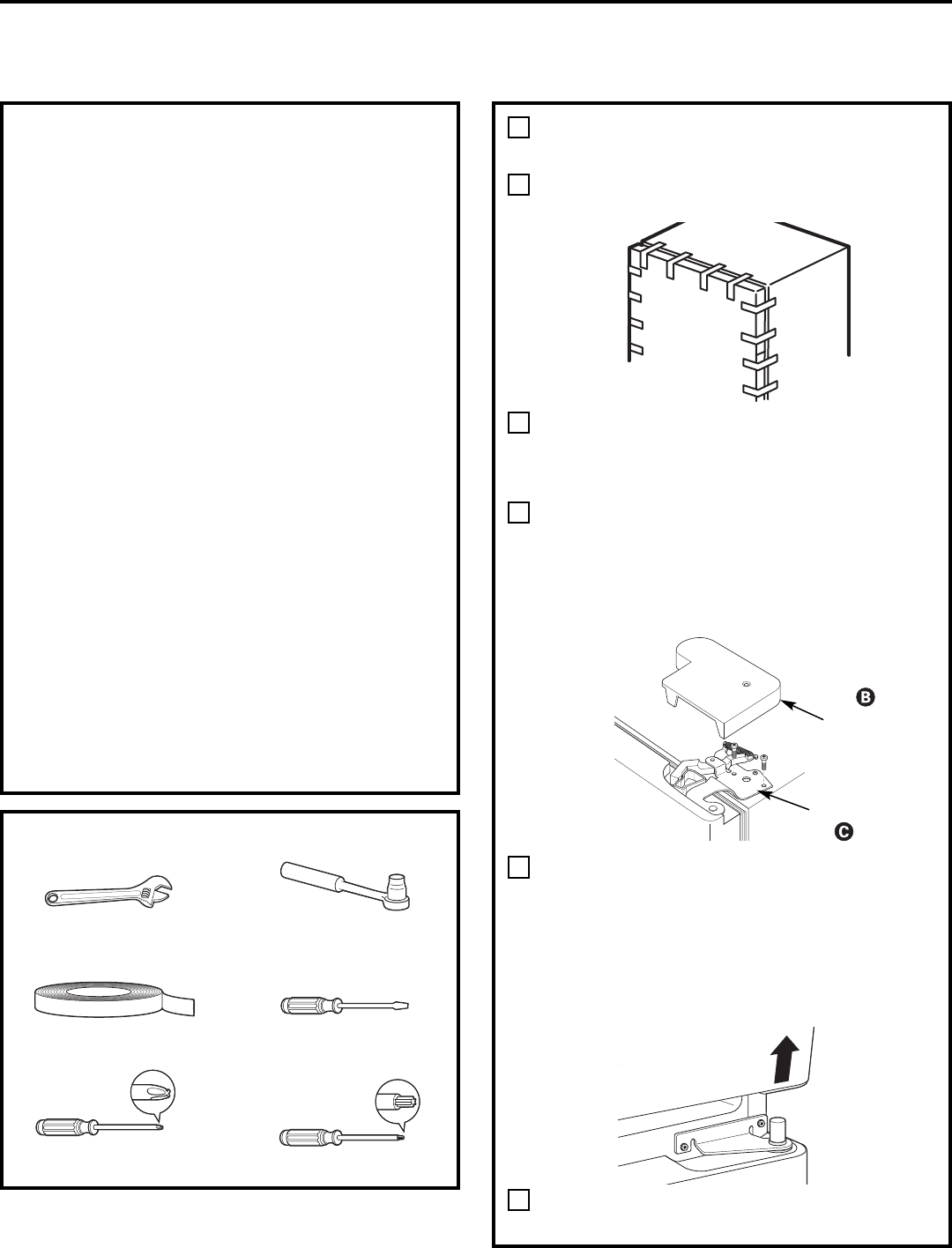 B

C