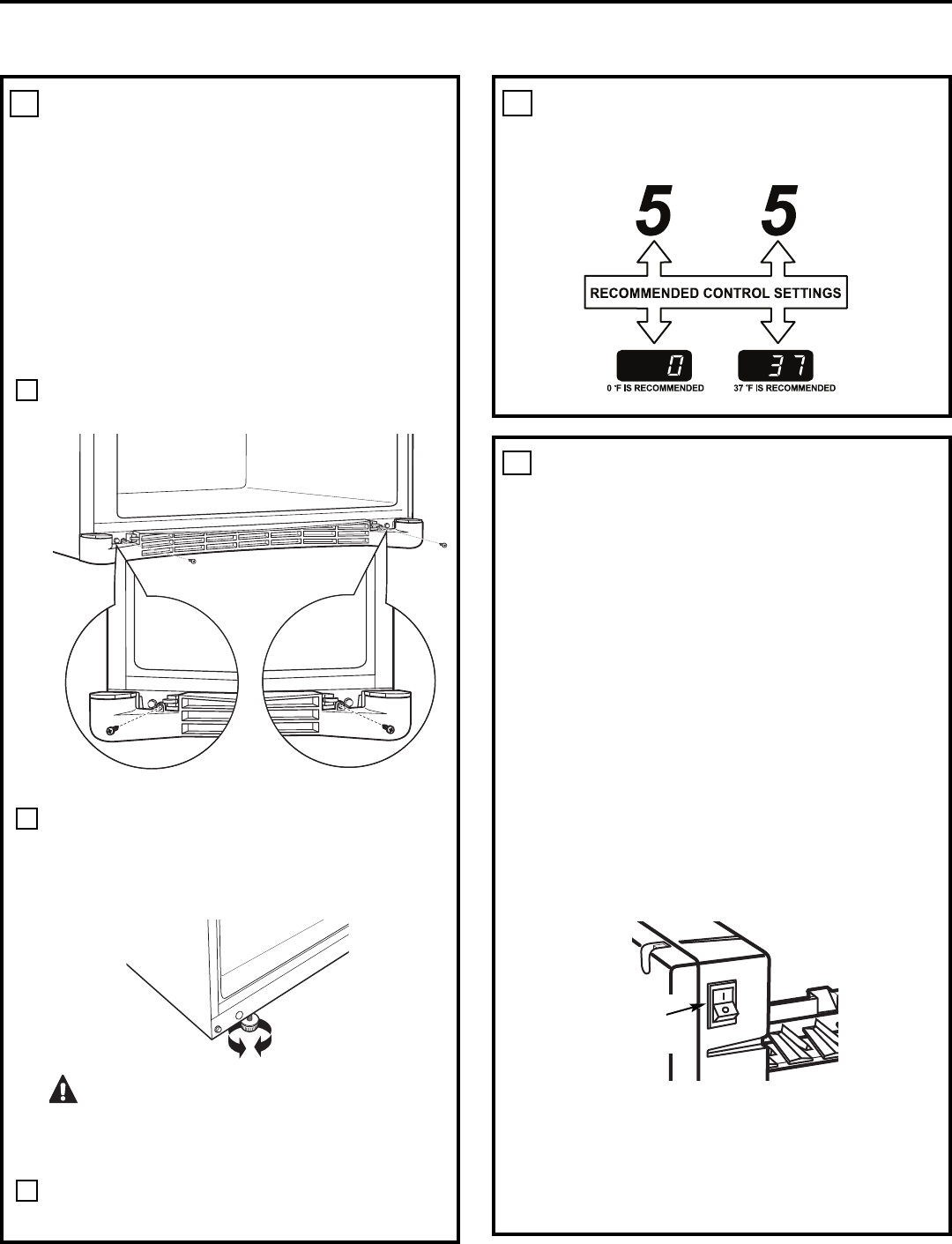 5

5

RECOMMENDED CONTROL SETTINGS

0

37

0 °F IS RECOMMENDED

37 °F IS RECOMMENDED

I

O