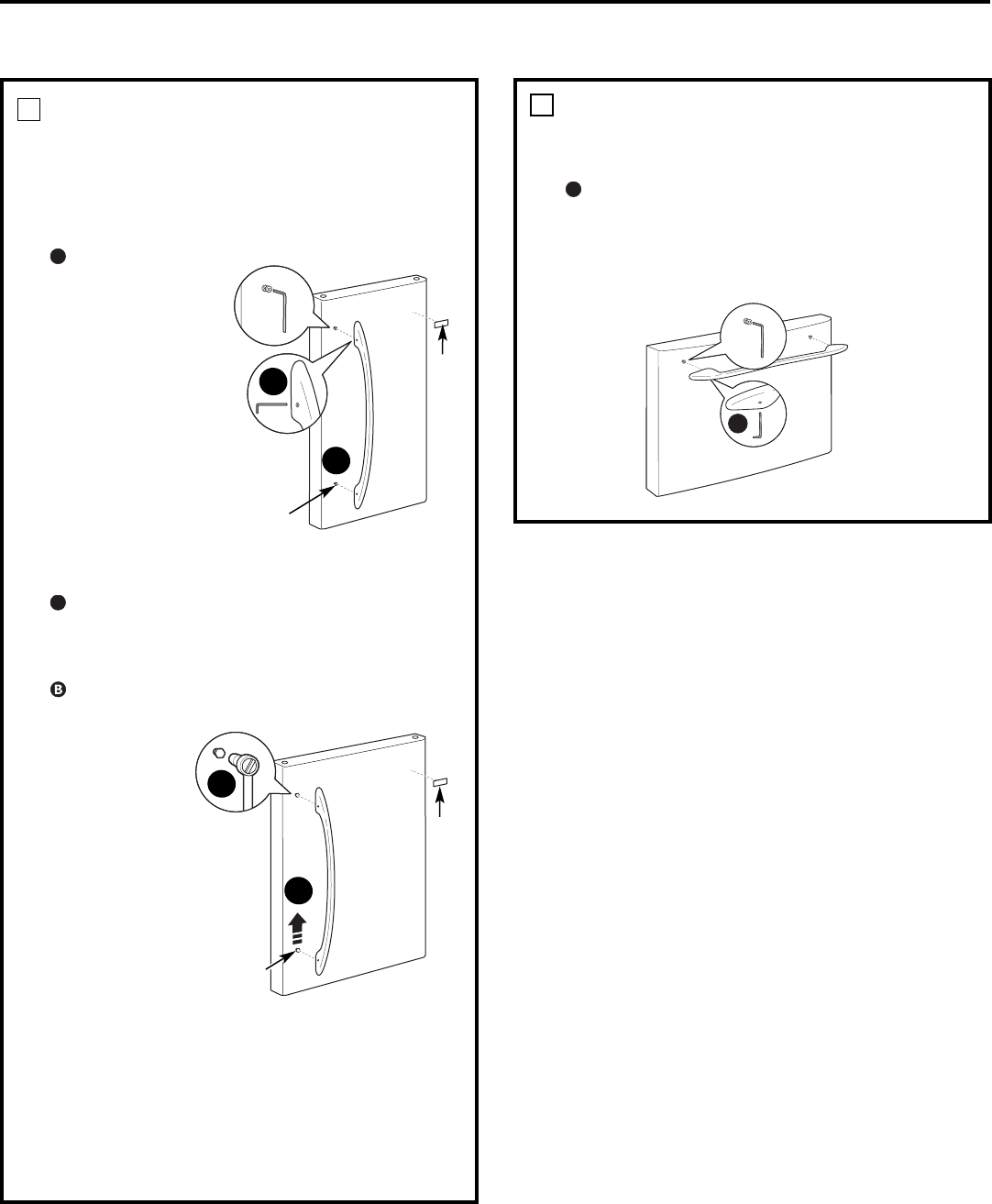 B