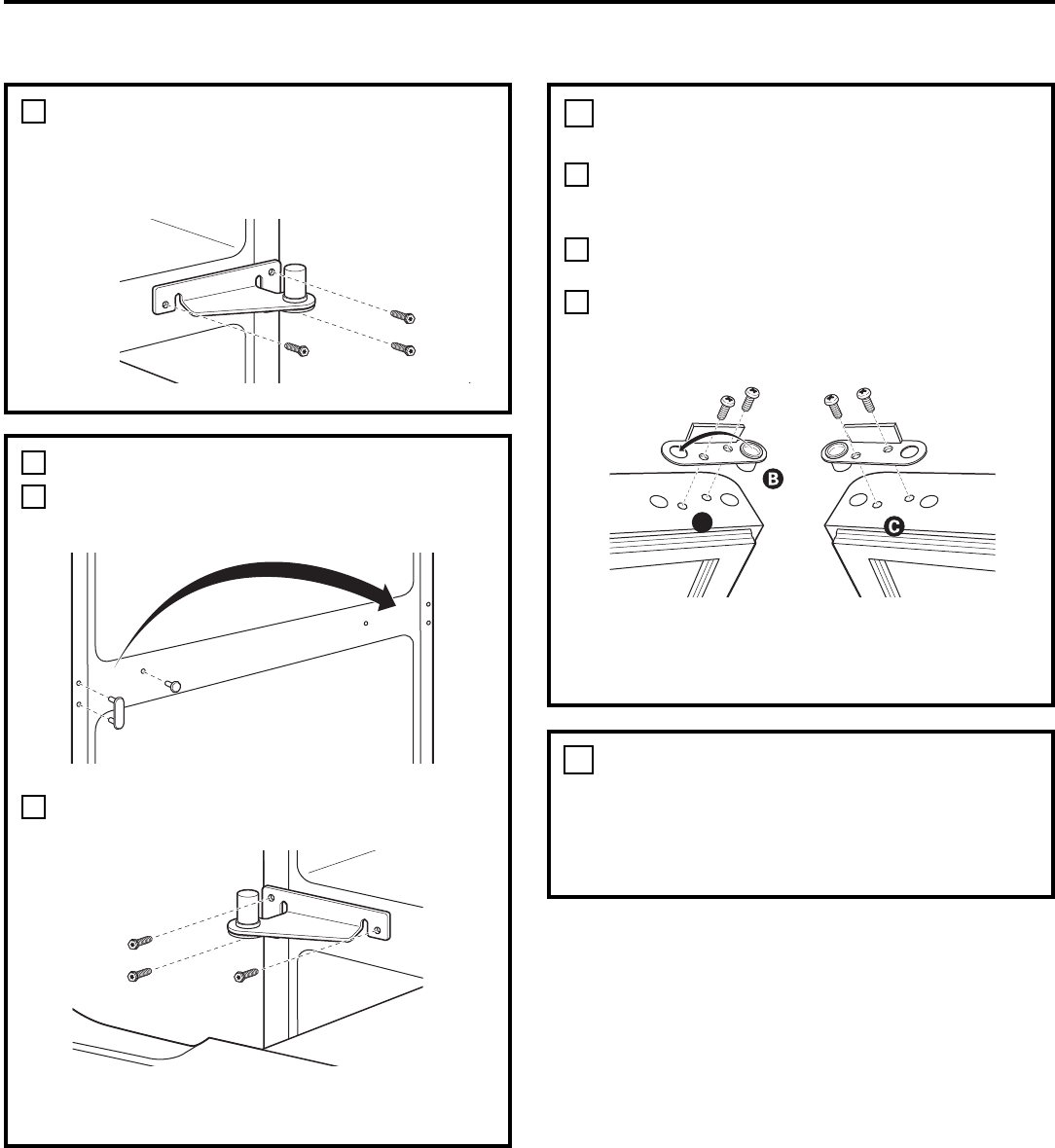 B

C