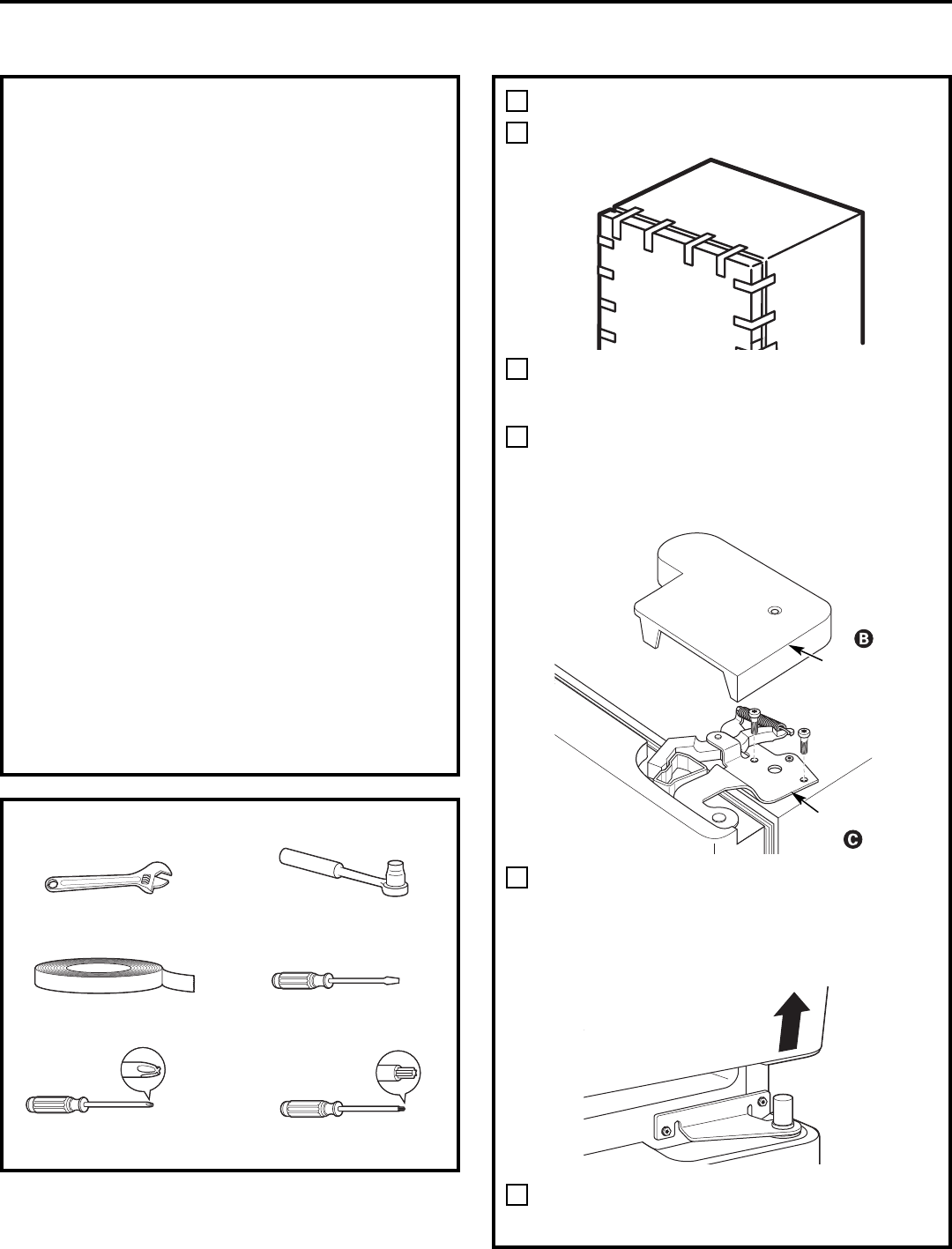 B

C