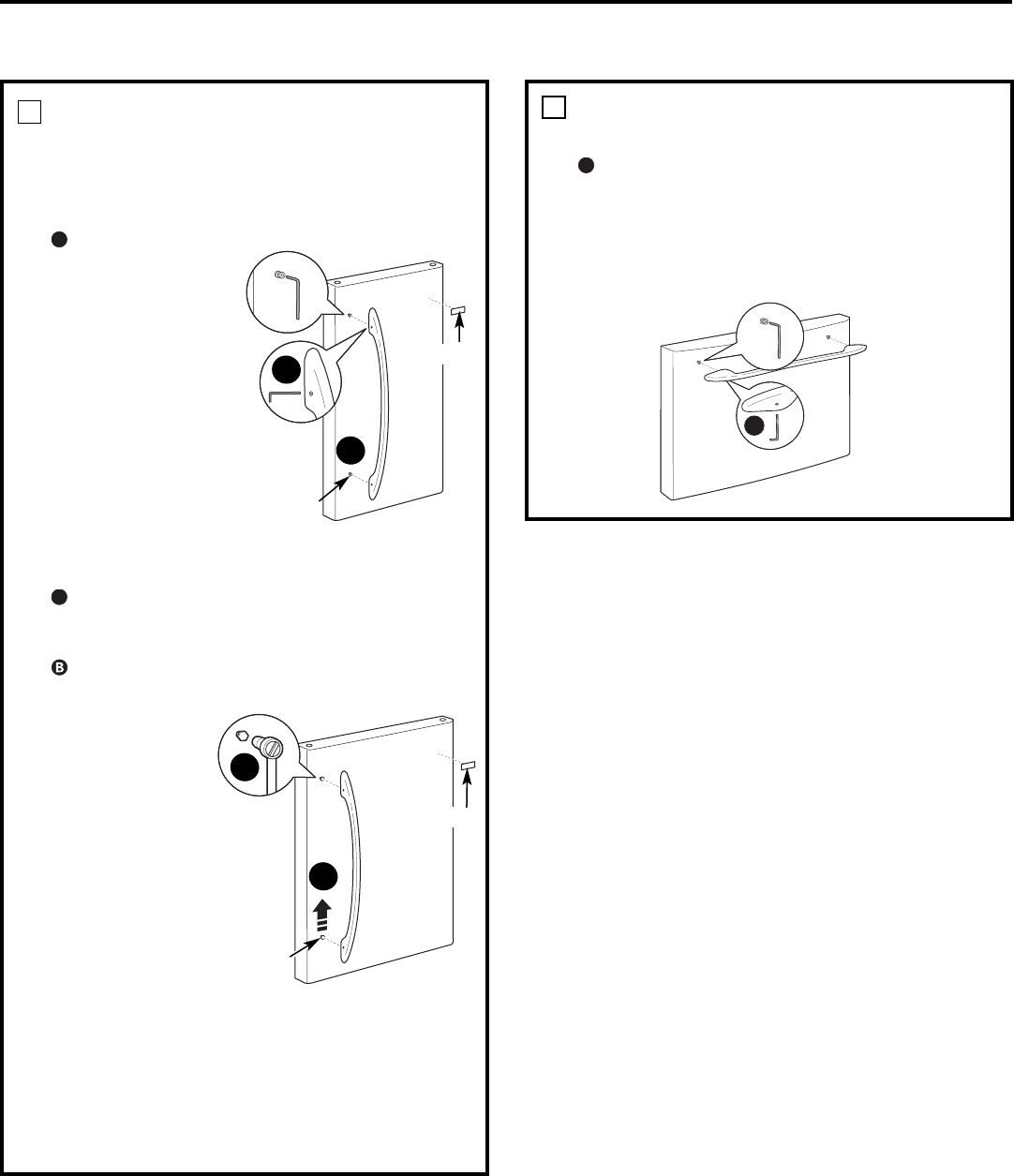 B