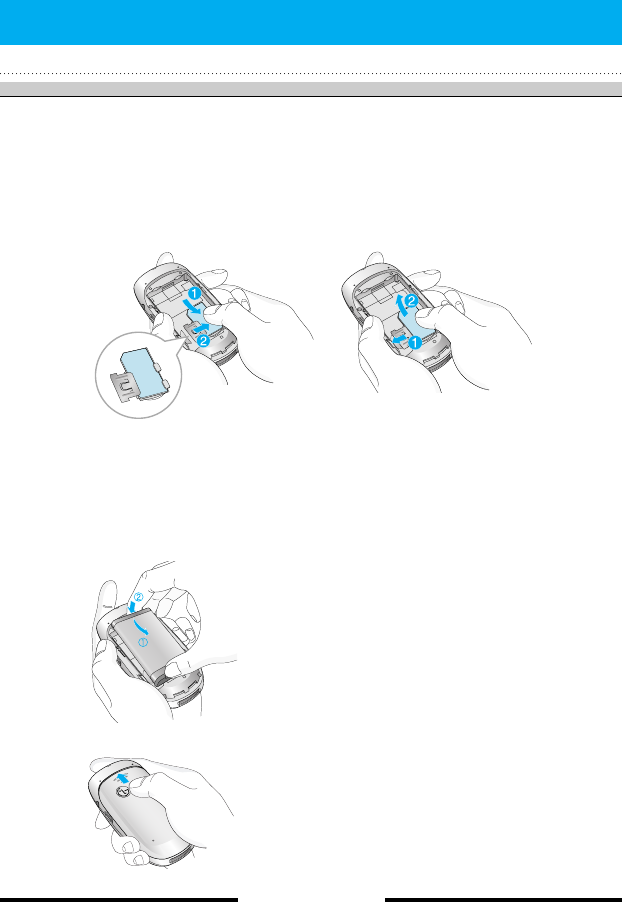 1
2
2
1
②
①