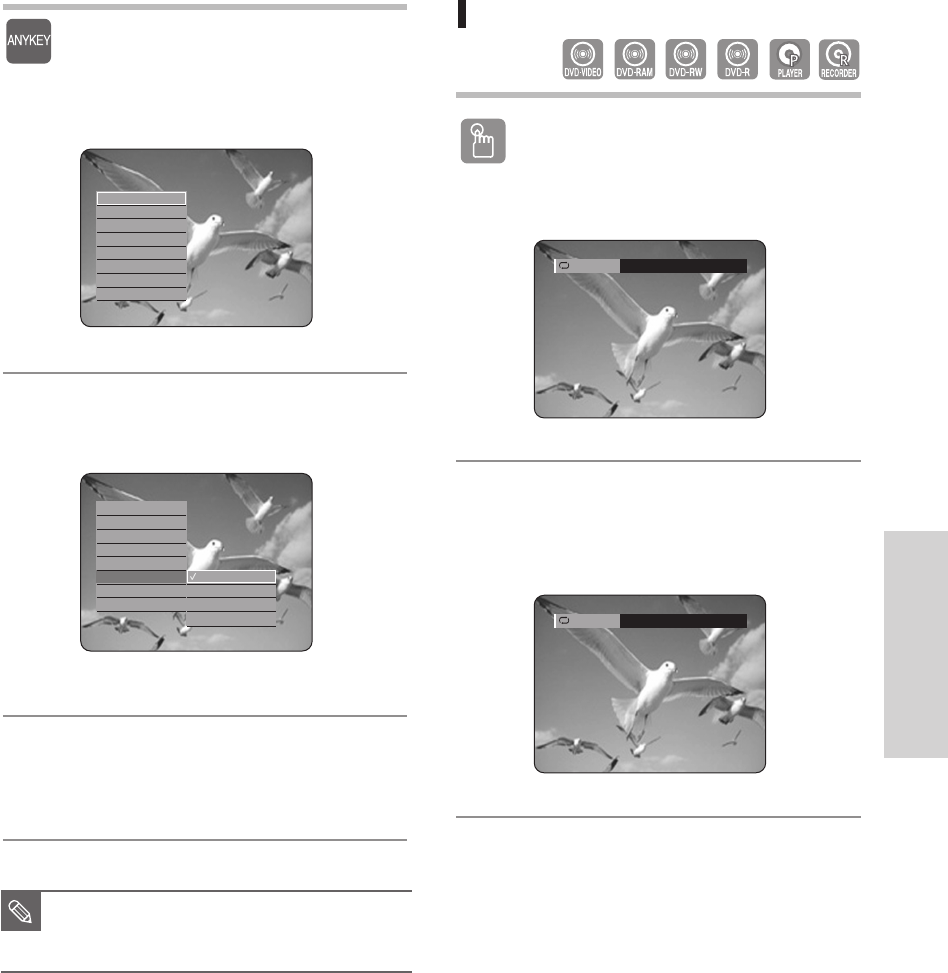 ANYKEY

DVD-VIDEO DVD-RAM DVD-RW DVD-R PLAYER RECORDER