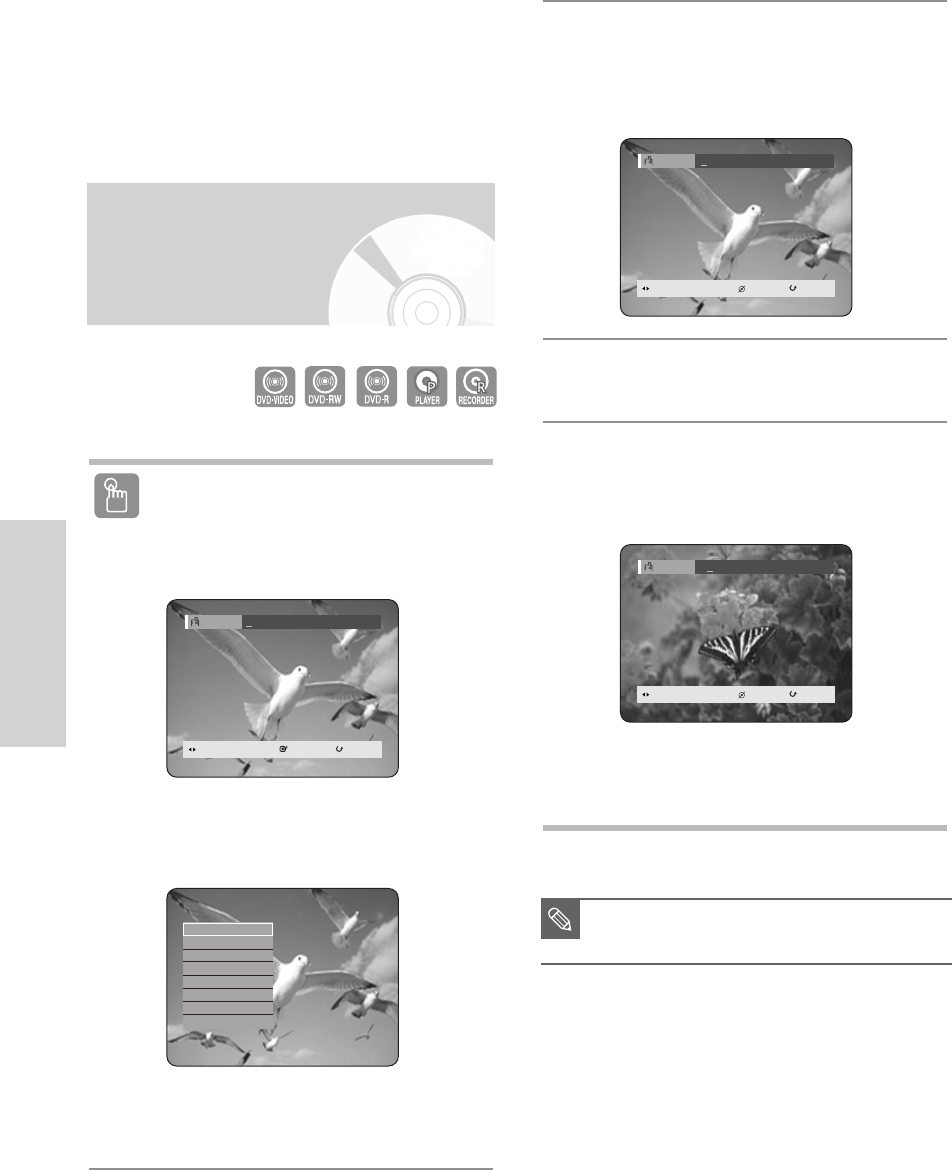 DVD-VIDEO DVD-RW DVD-R PLAYER RECORDER