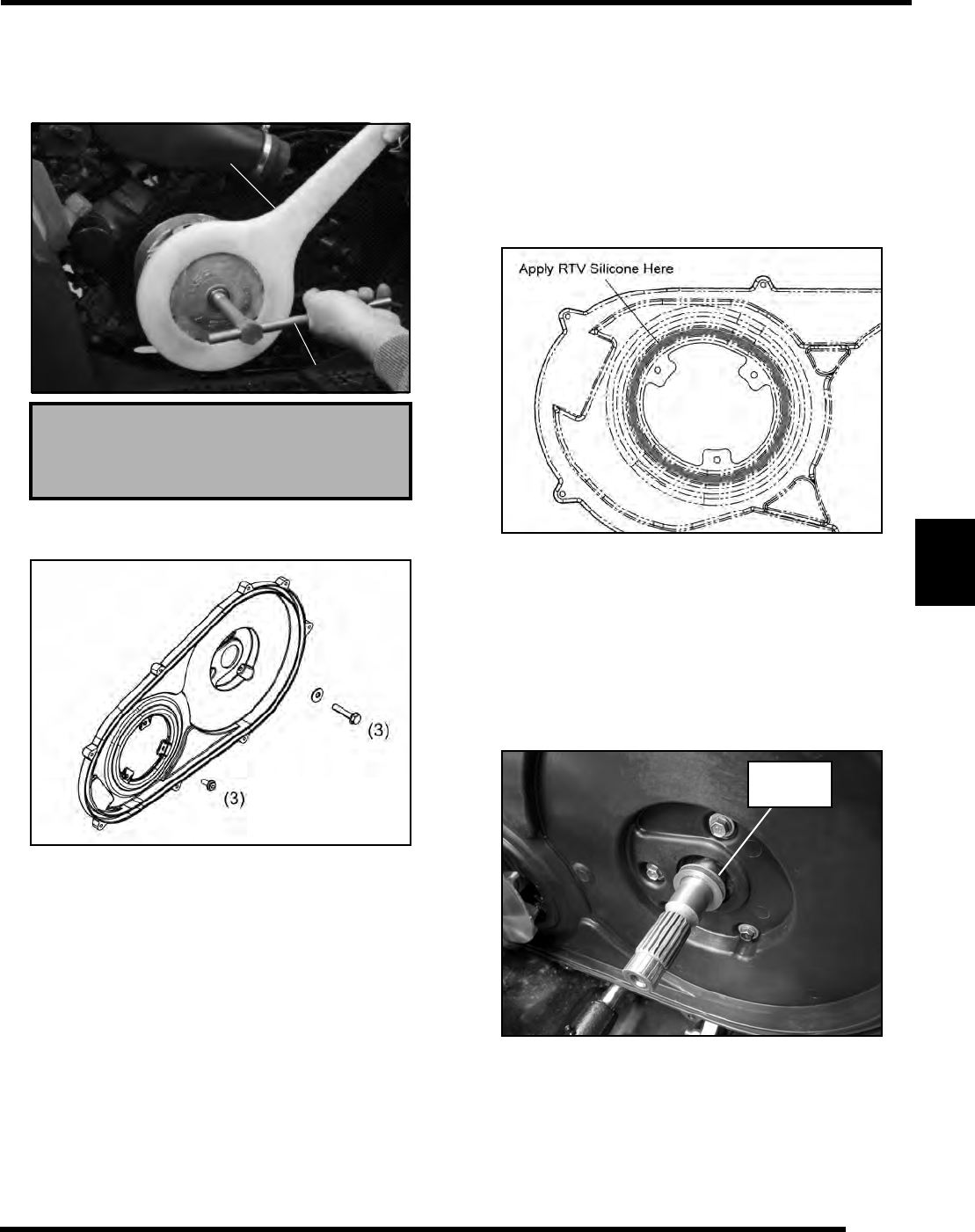 Apply RTV Silicone Here

(3)

(3)