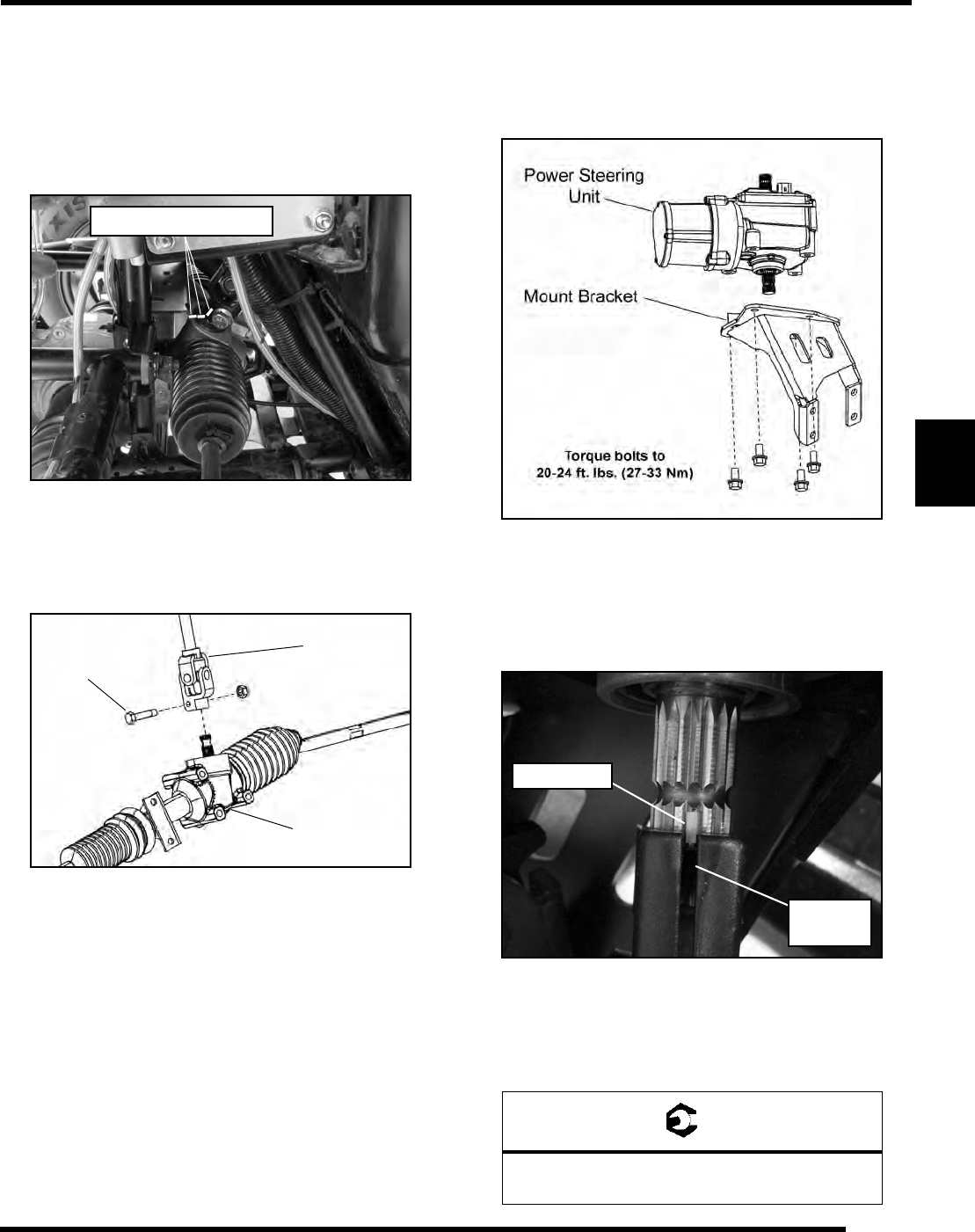 Power Steering Unit

Mount Bracket

Torque bolts to 20-24 ft. lbs. (27-33 Nm)