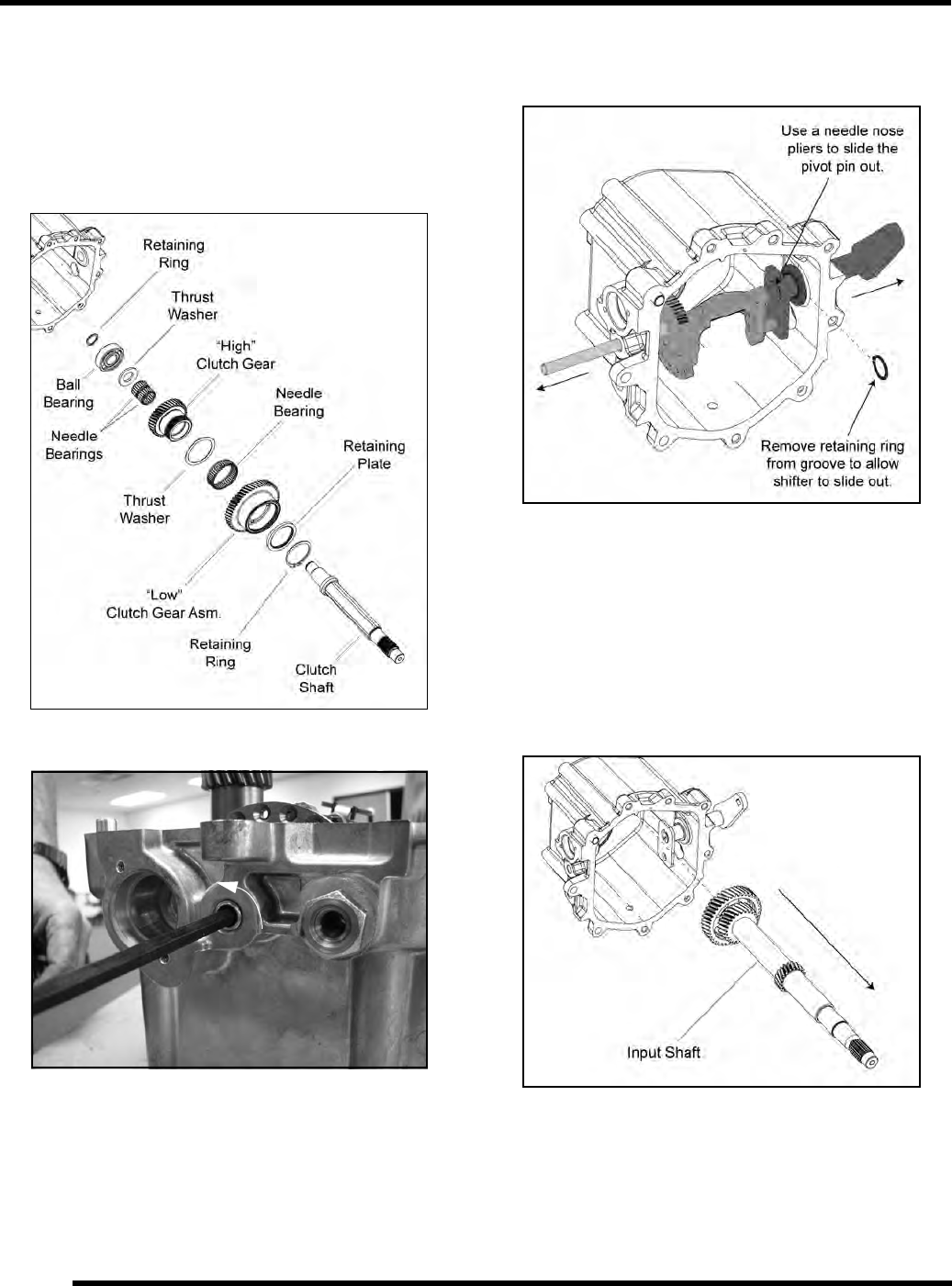 Retaining Ring

Thrust Washer

"High" Clutch Gear

Ball Bearing

Needle Bearings

Needle Bearing

Retaining Plate

Thrust Washer

"Low" Clutch Gear Asm.

Retaining Ring

Clutch Shaft

Use a needle nose pliers to slide the pivot pin out.

Remove retaining ring from groove to allow shifter to slide out.

Input Shaft