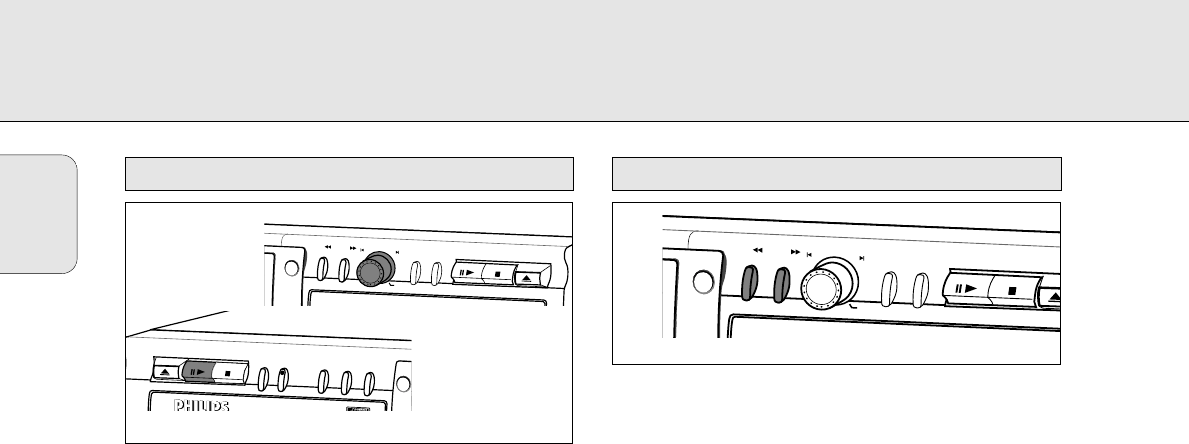 PHILIPS