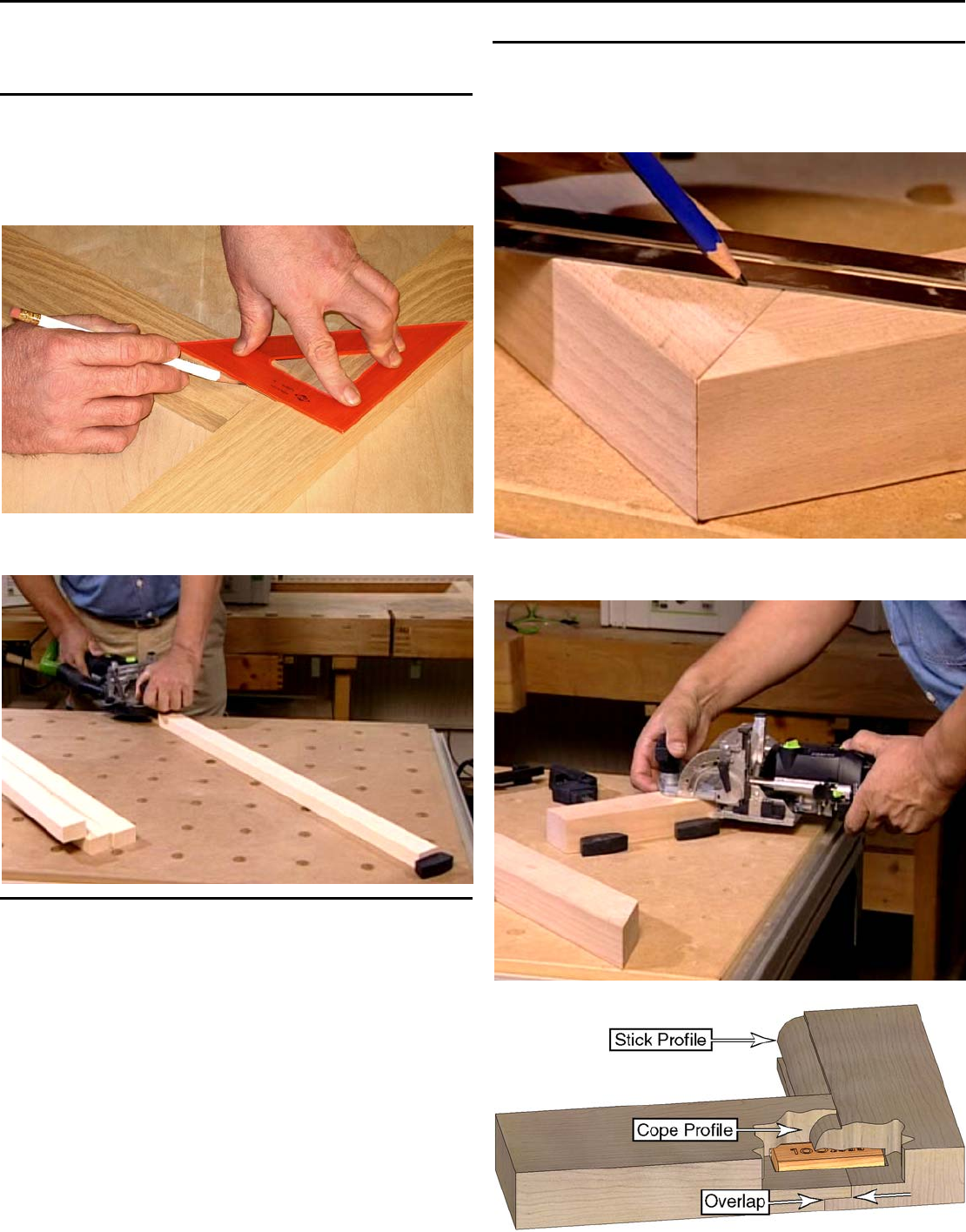 Stick Profile

Cope Profile

Overlap