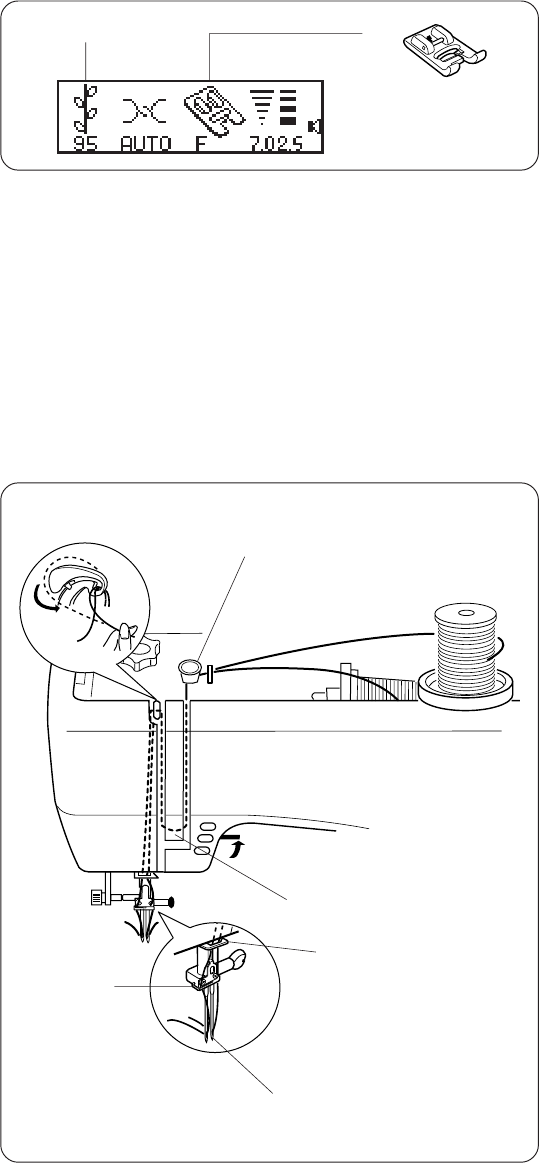 95 AUTO F 7.0 2.5