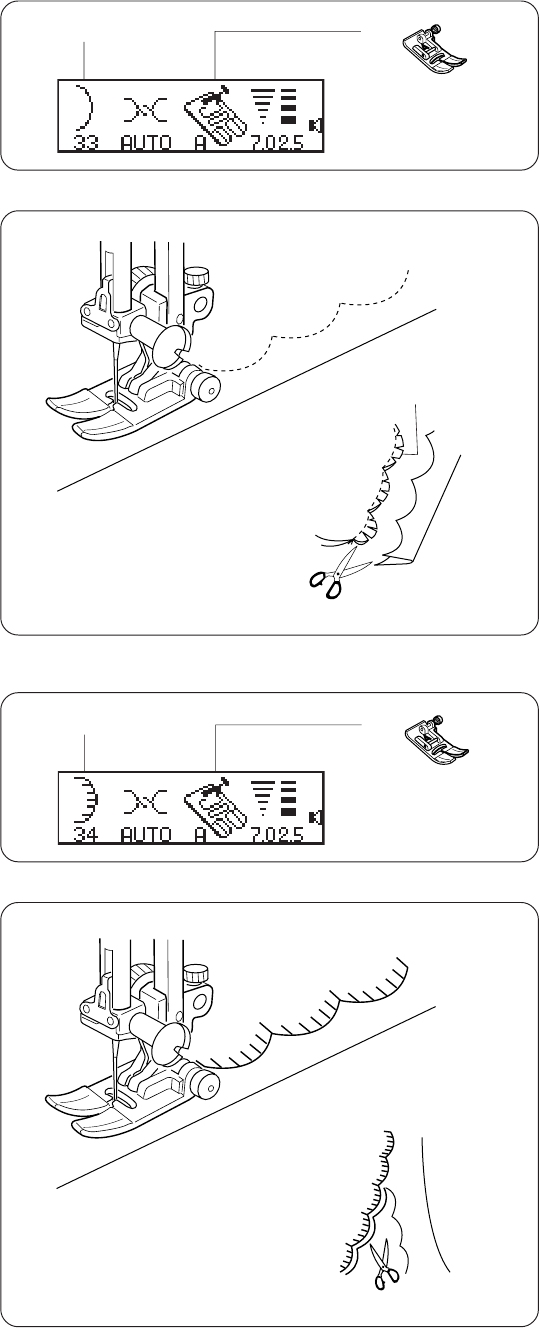 33 AUTO A 7.0 2.5

34 AUTO A 7.0 2.5