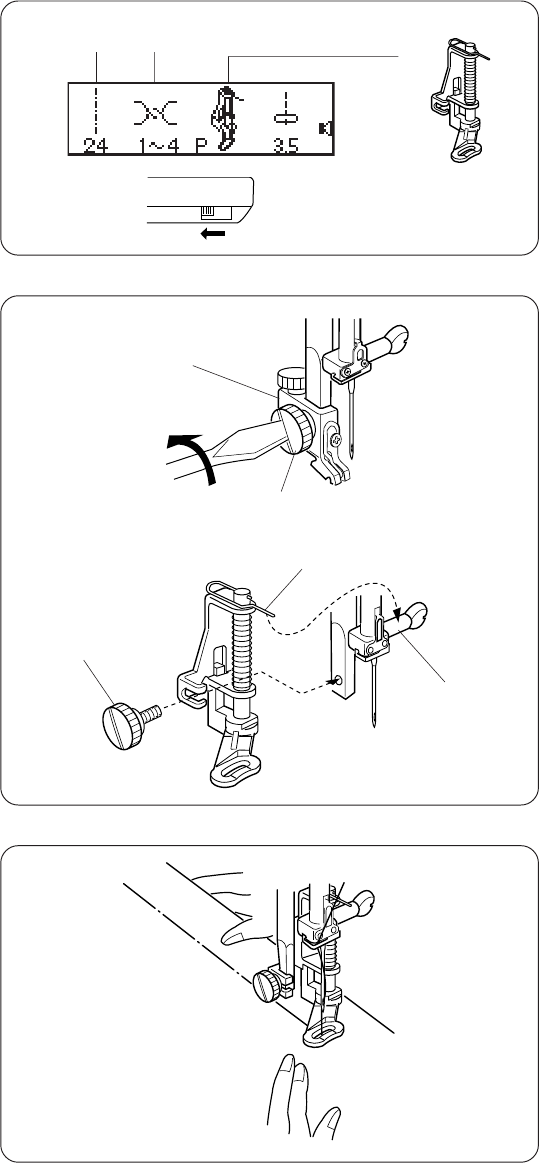 24 1~4 P 3.5