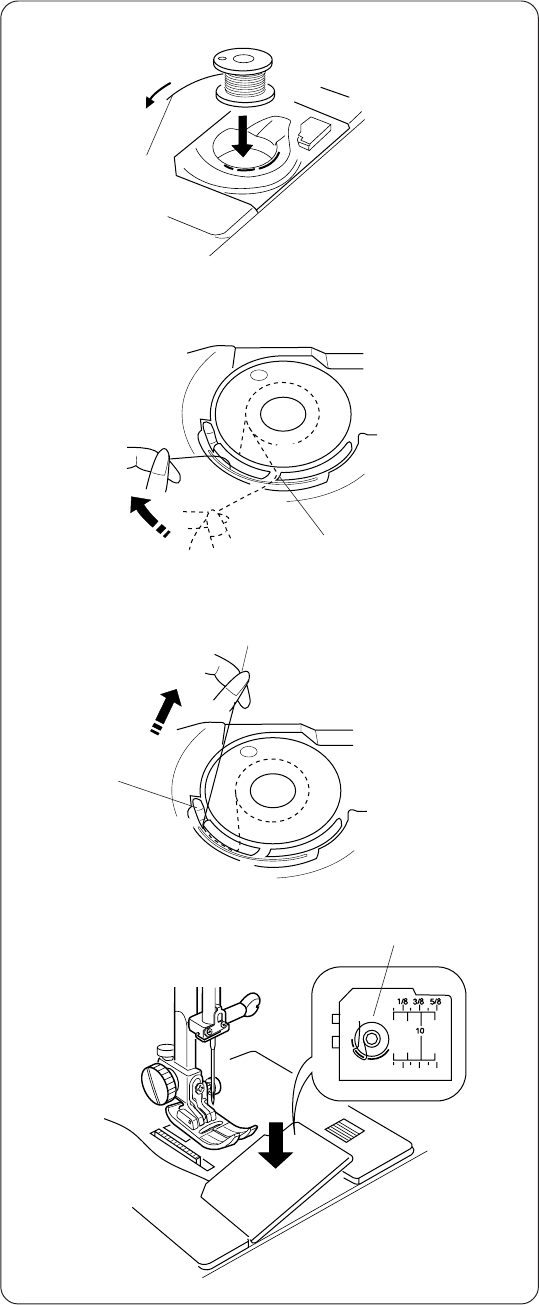 1/8 3/8 5/8
10