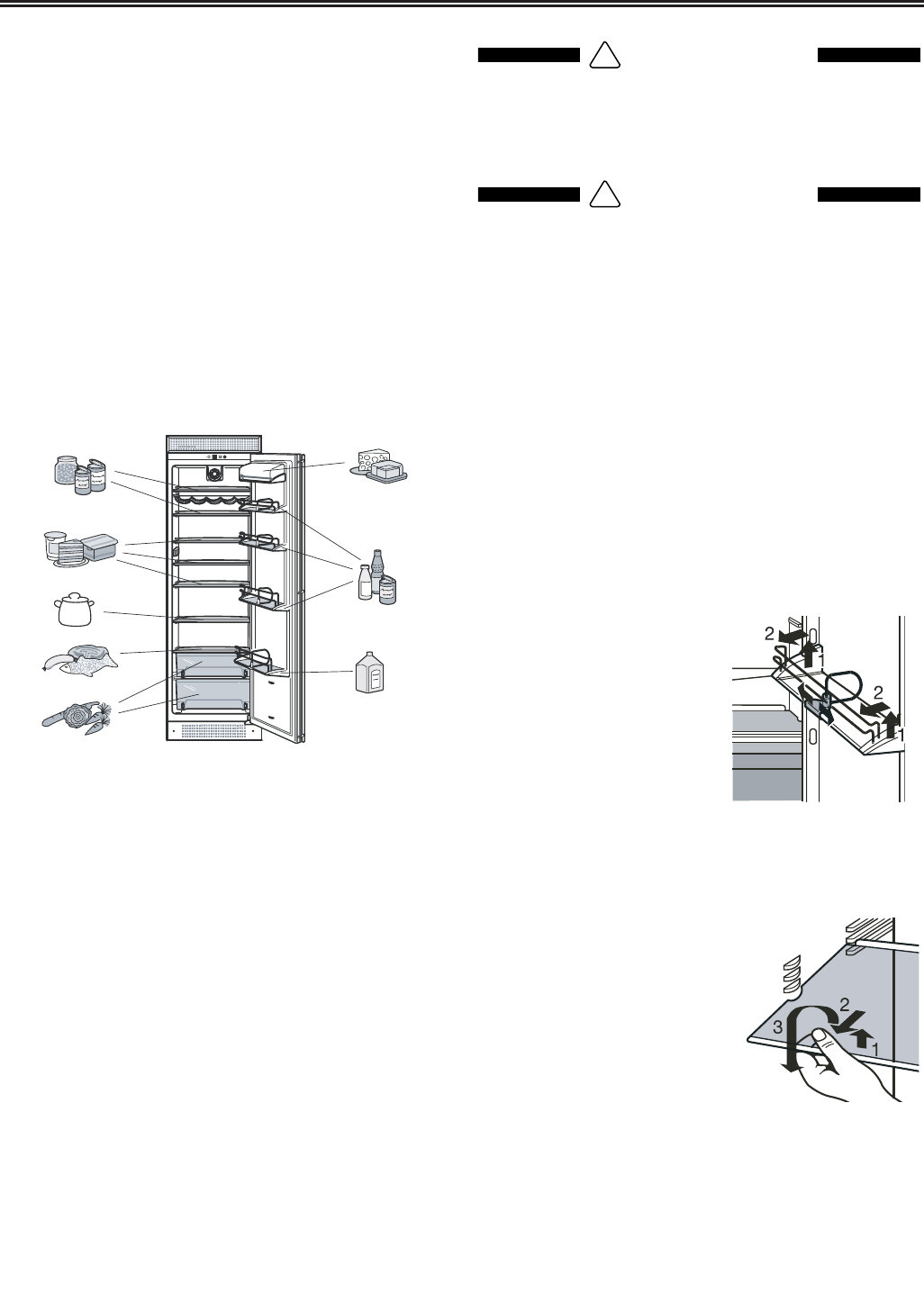 2
1
2
1

2
3
1