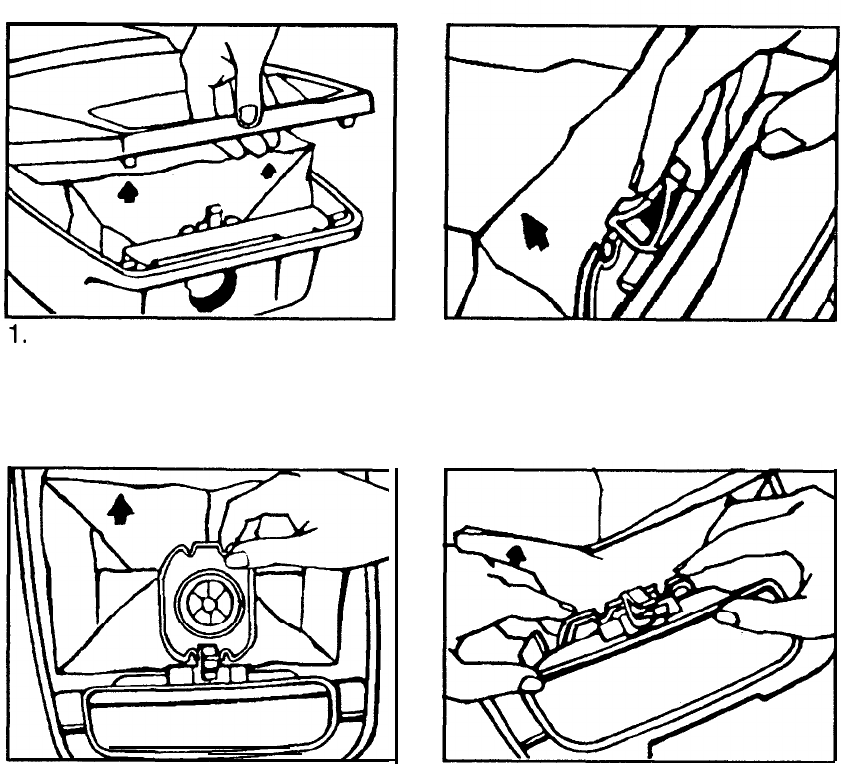 1.