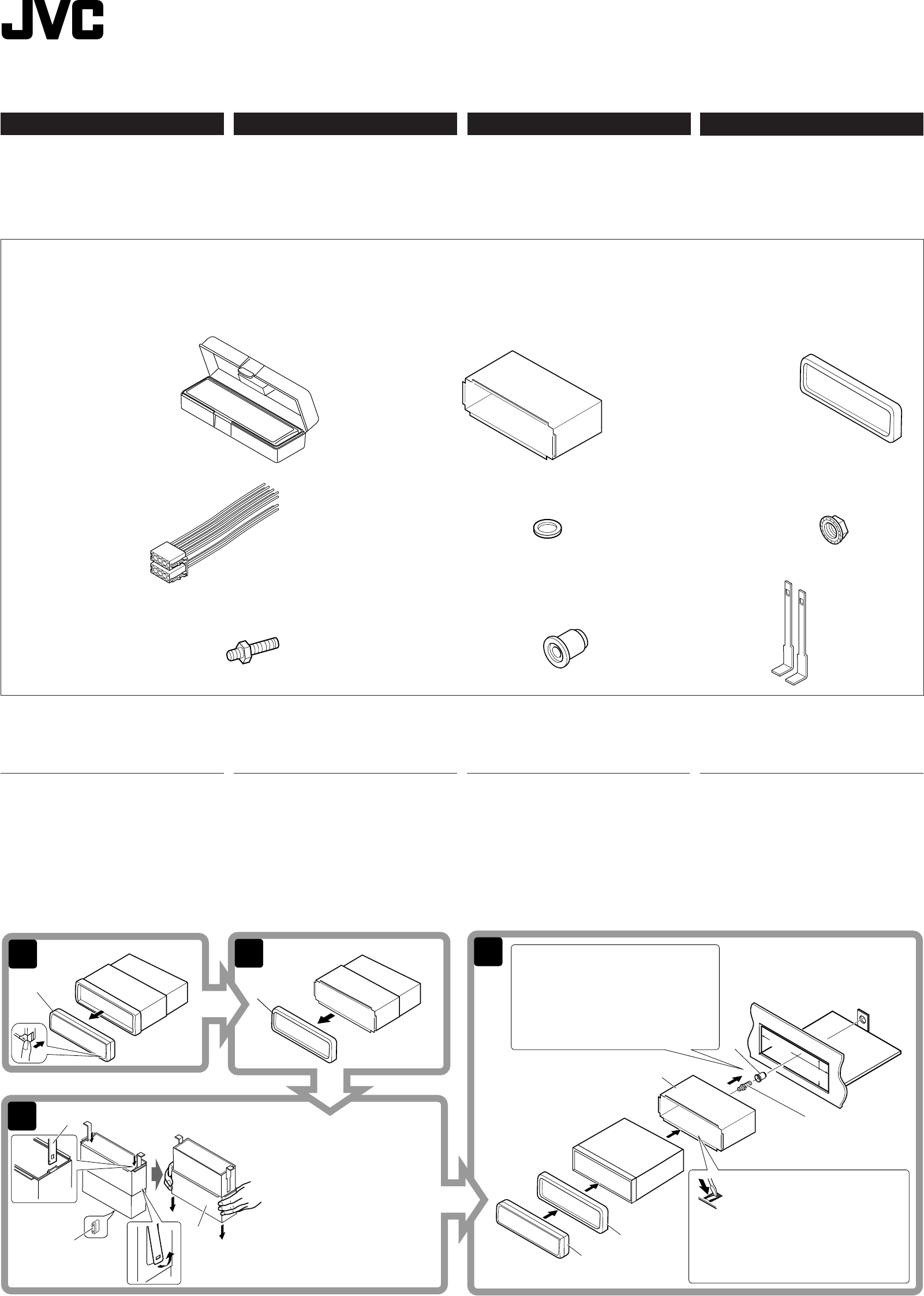 JVC