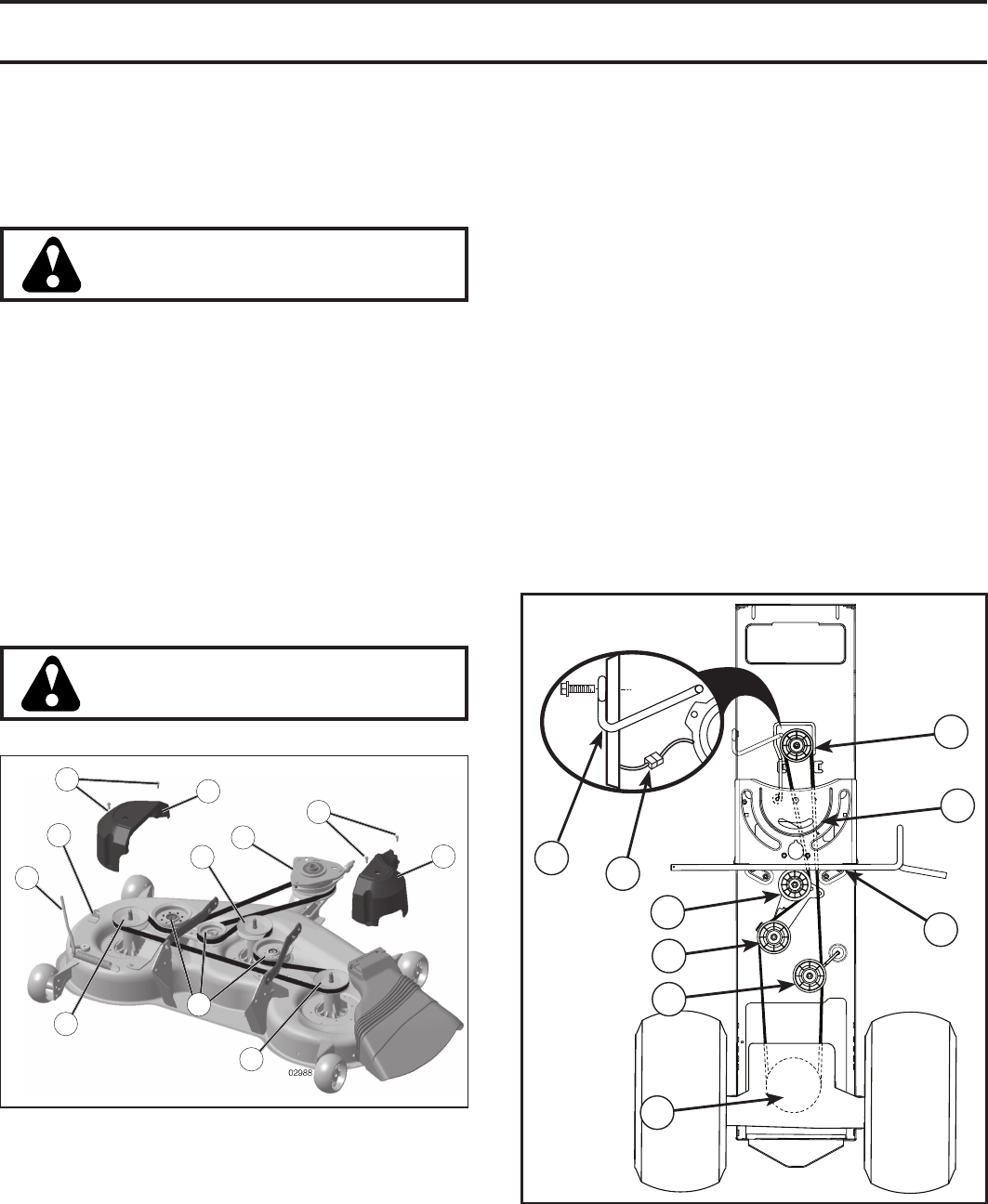 02988