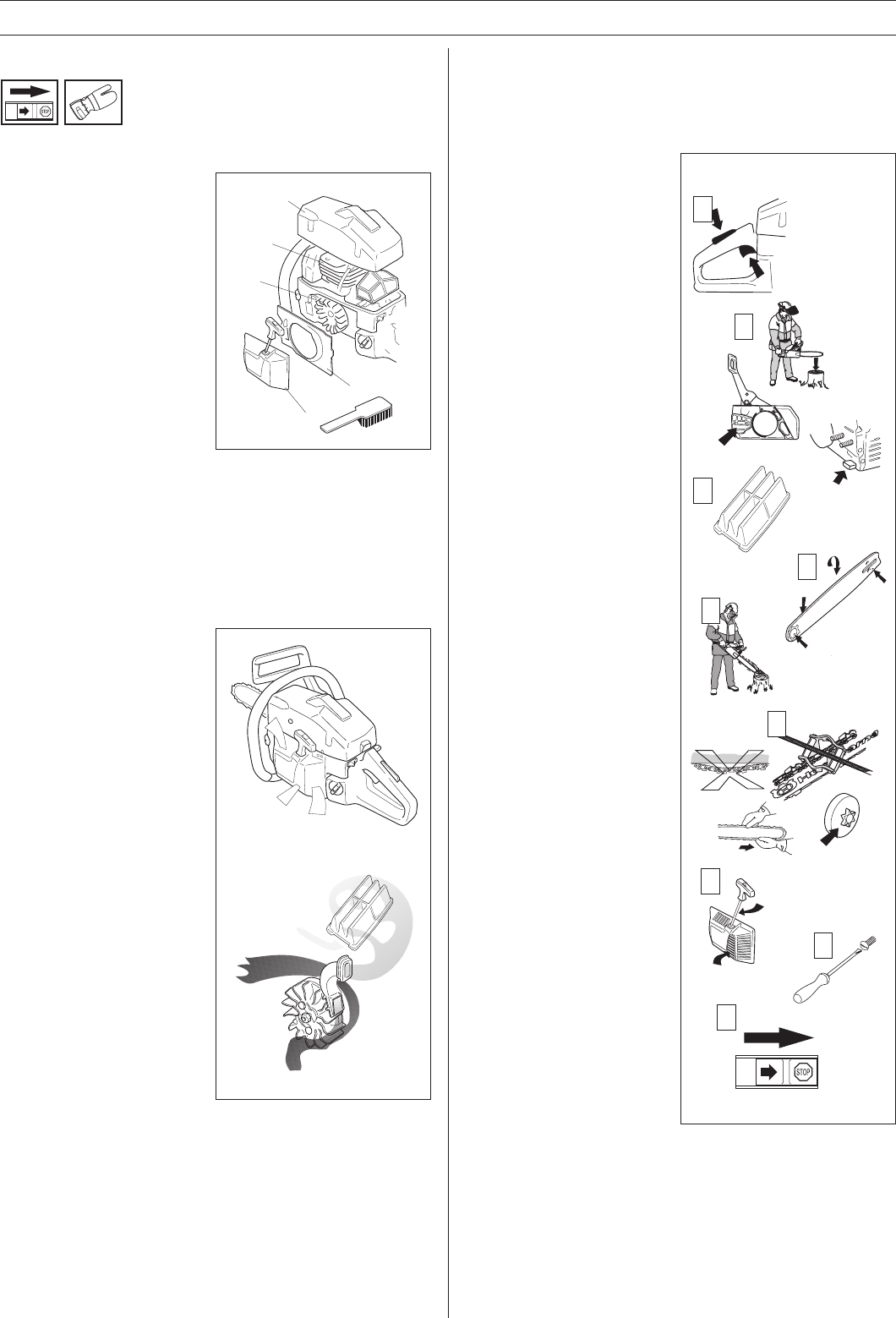 STOP

STOP