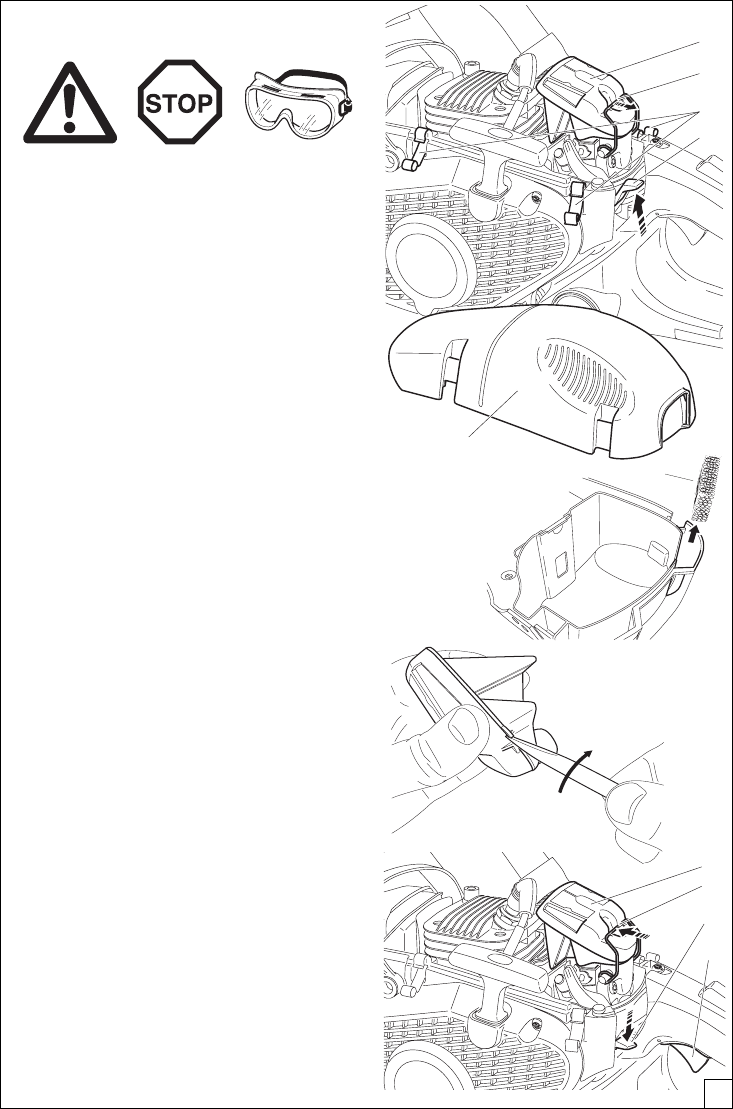 STOP