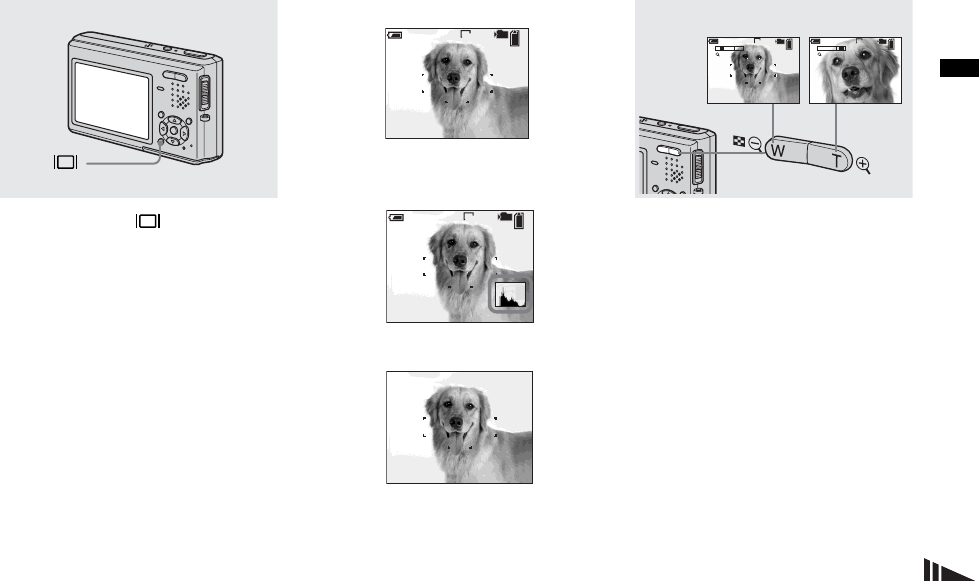 W

T