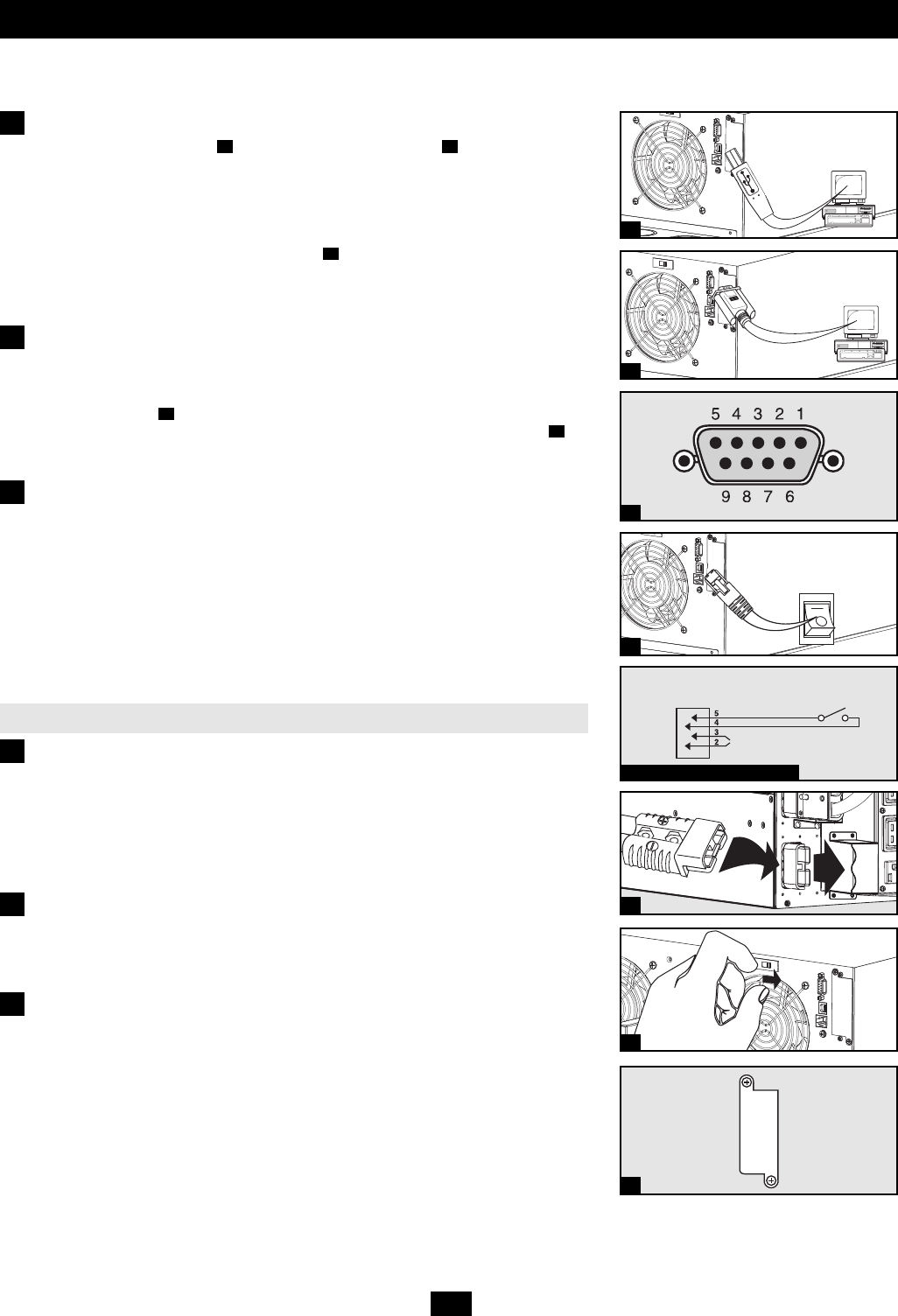 5
4
3
2
1
9
8
7
6
5
4
3
2