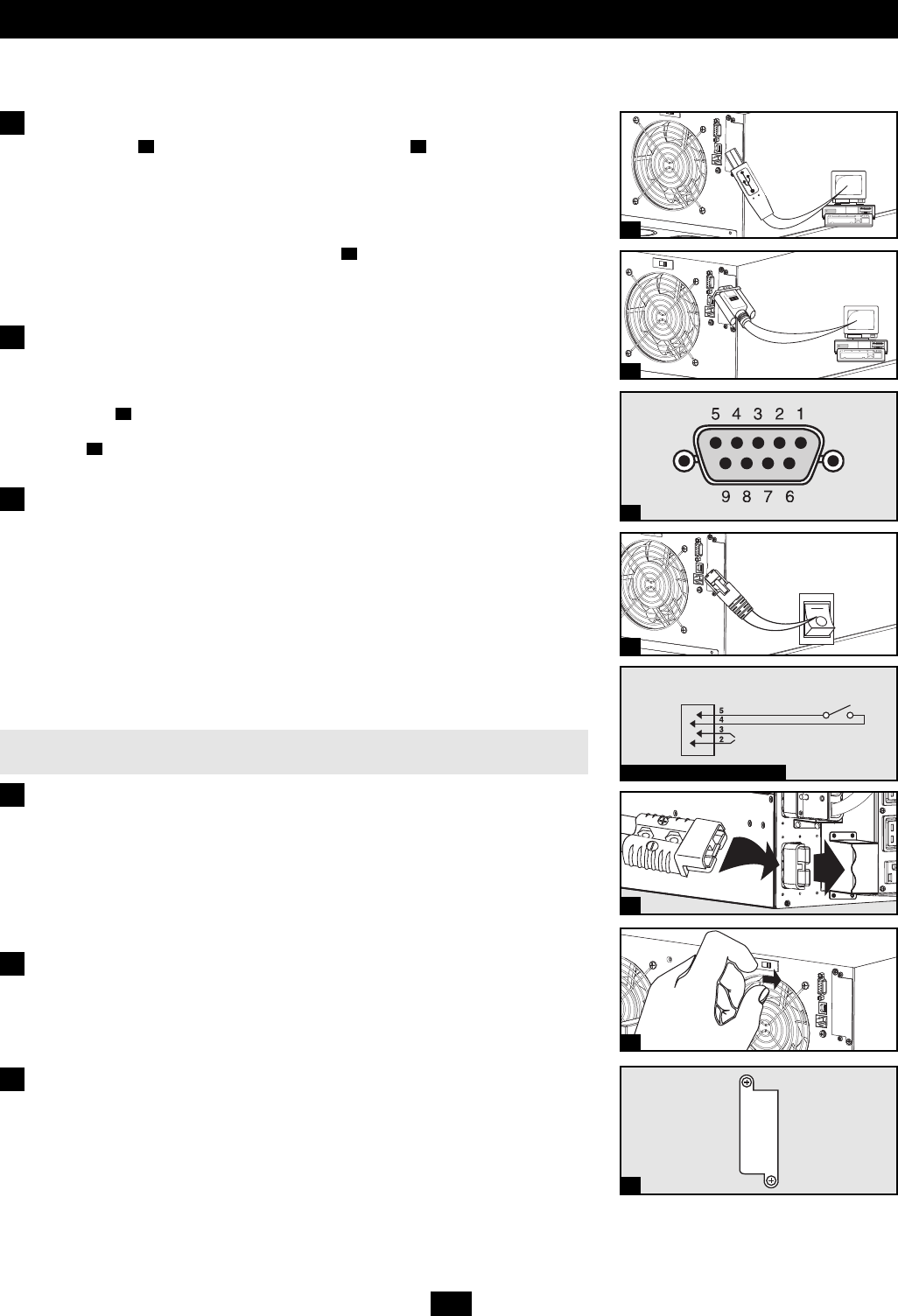 5
4
3
2
1
9
8
7
6
5
4
3
2