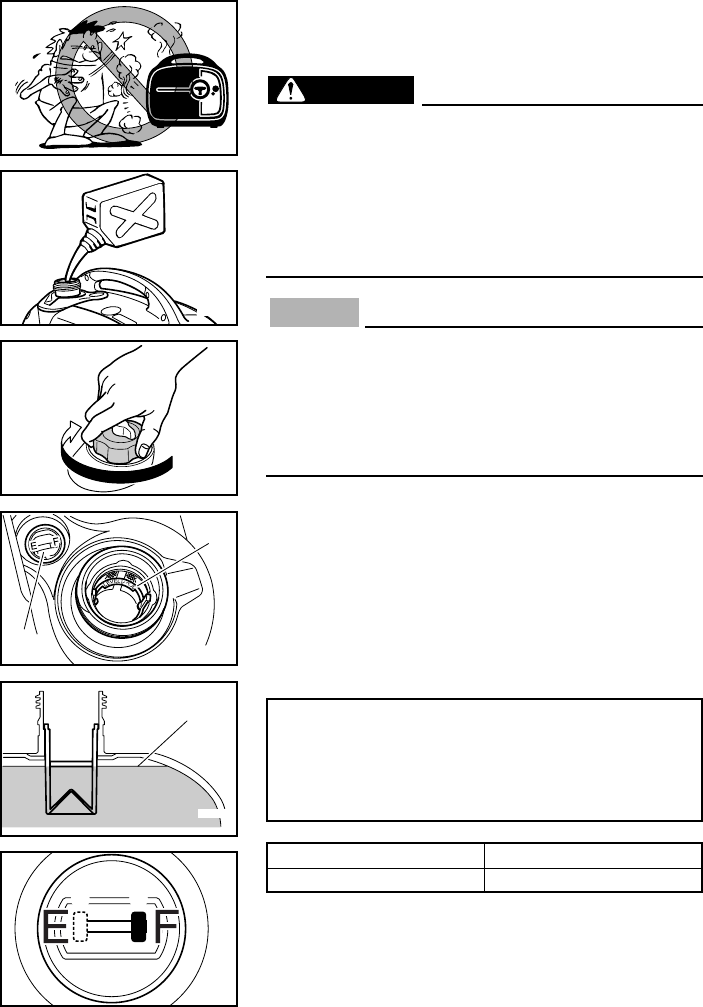 E F

E F