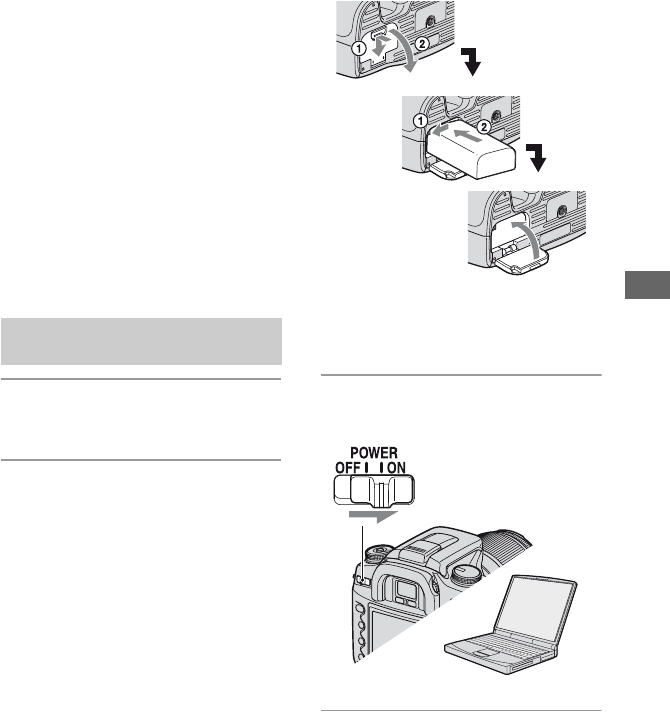 ①
②
①
②
POWER
OFF ON