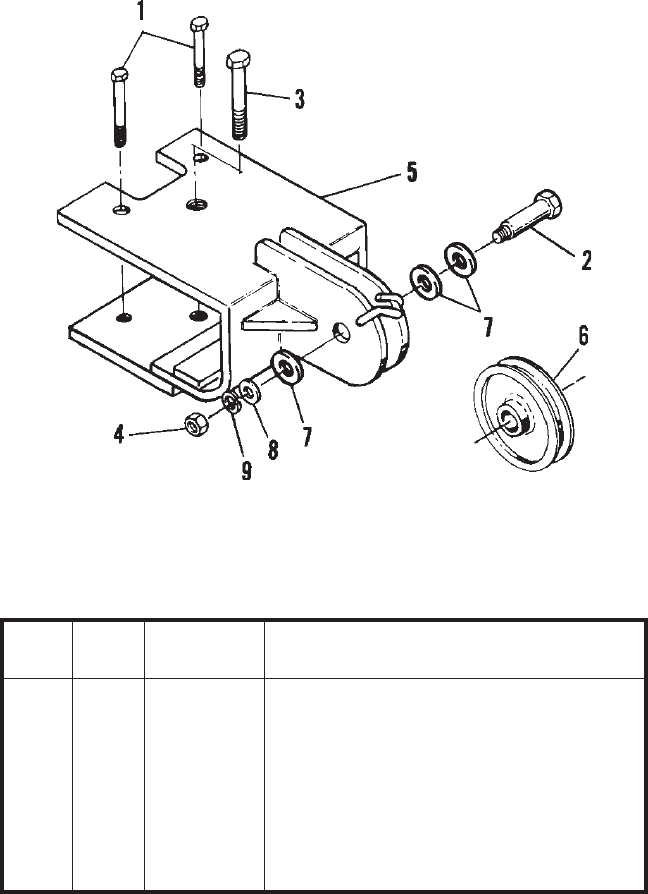 1
3
5
2
7
6
4
9
8
7