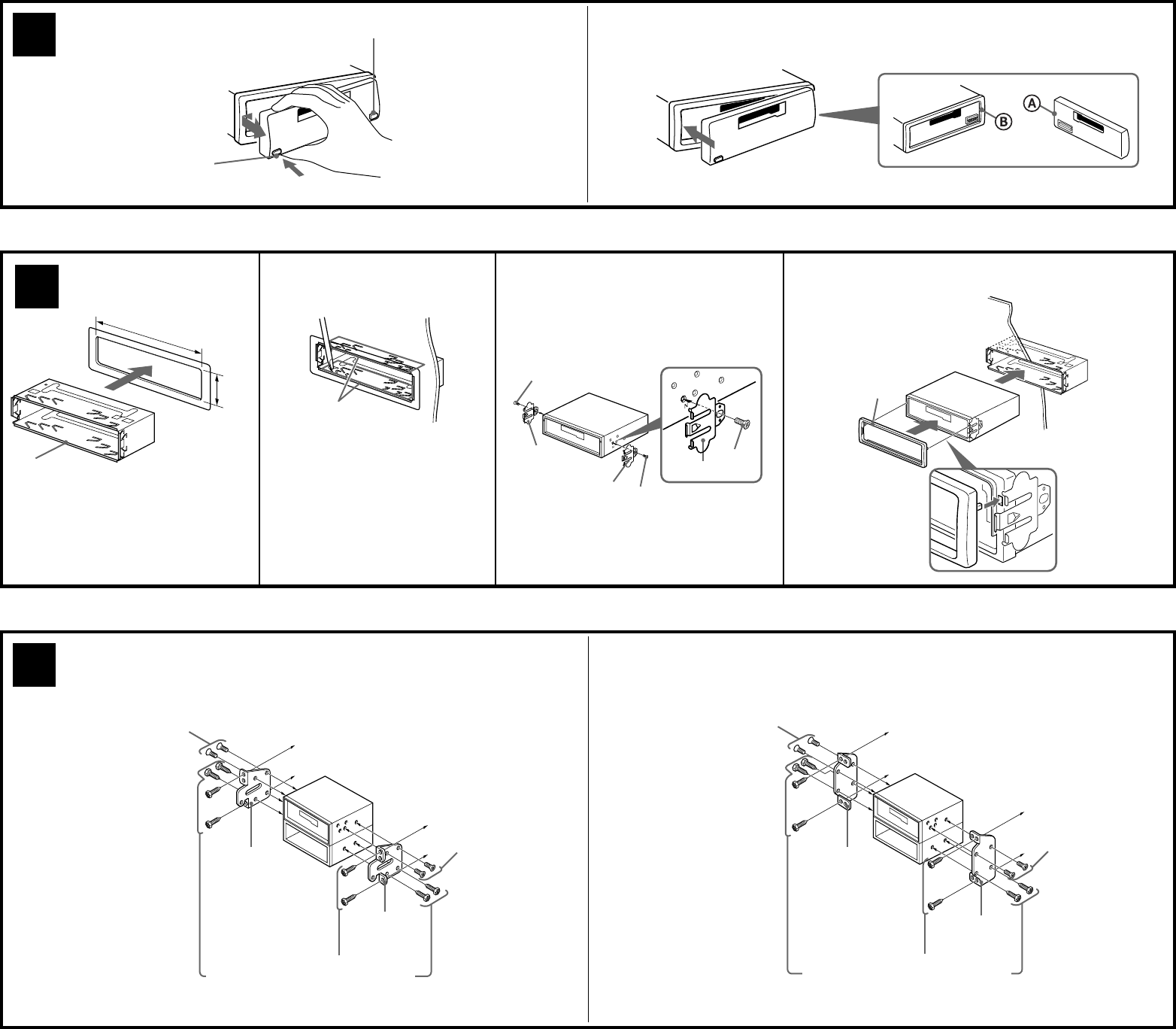 Ⓐ Ⓑ