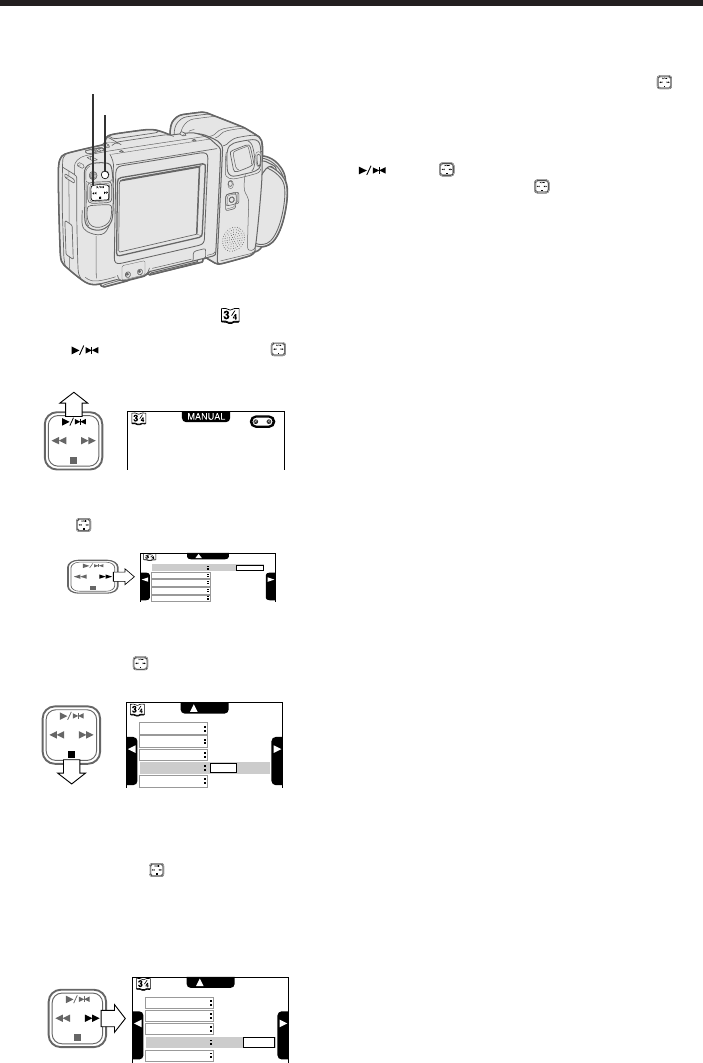 MANUAL