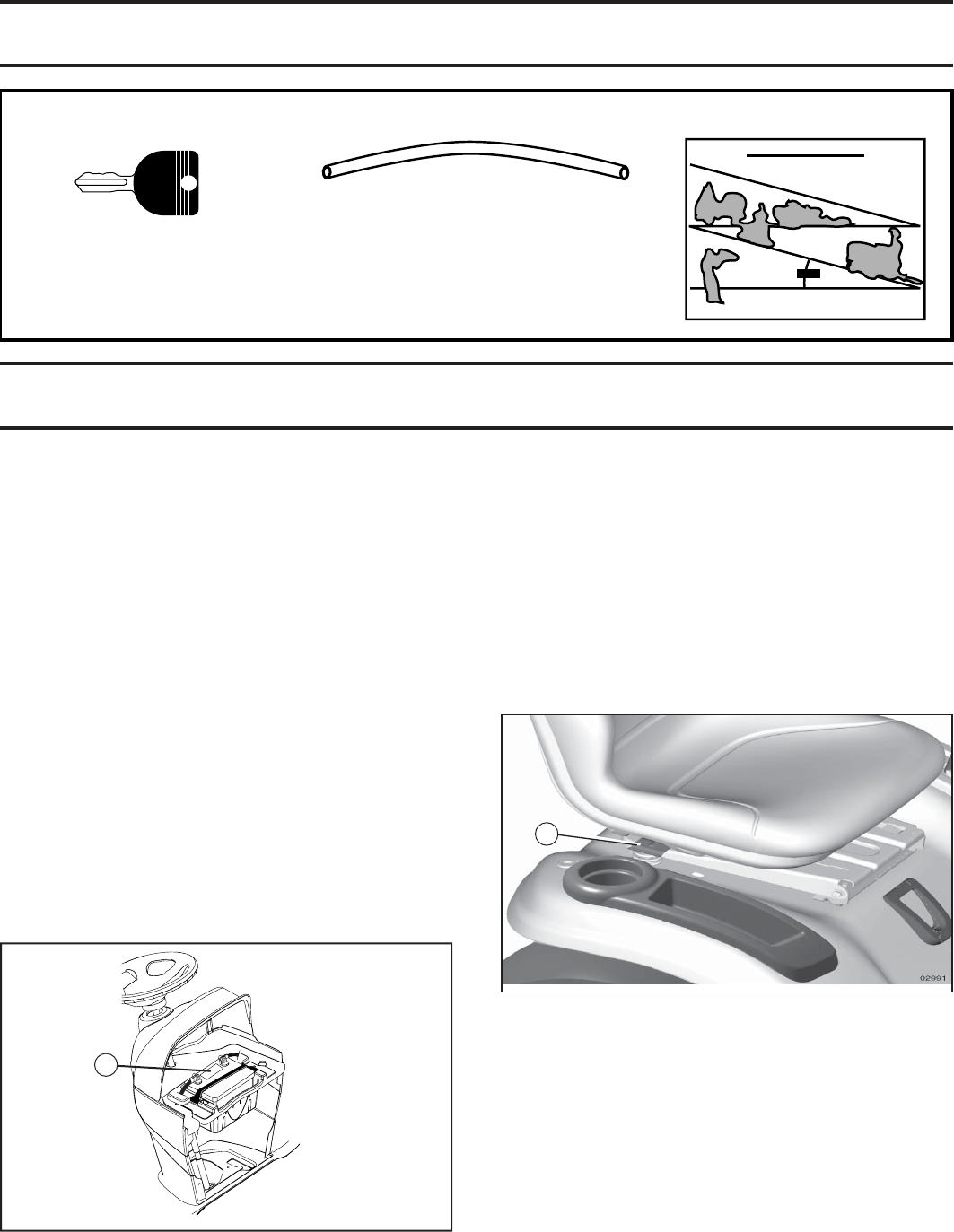 02891