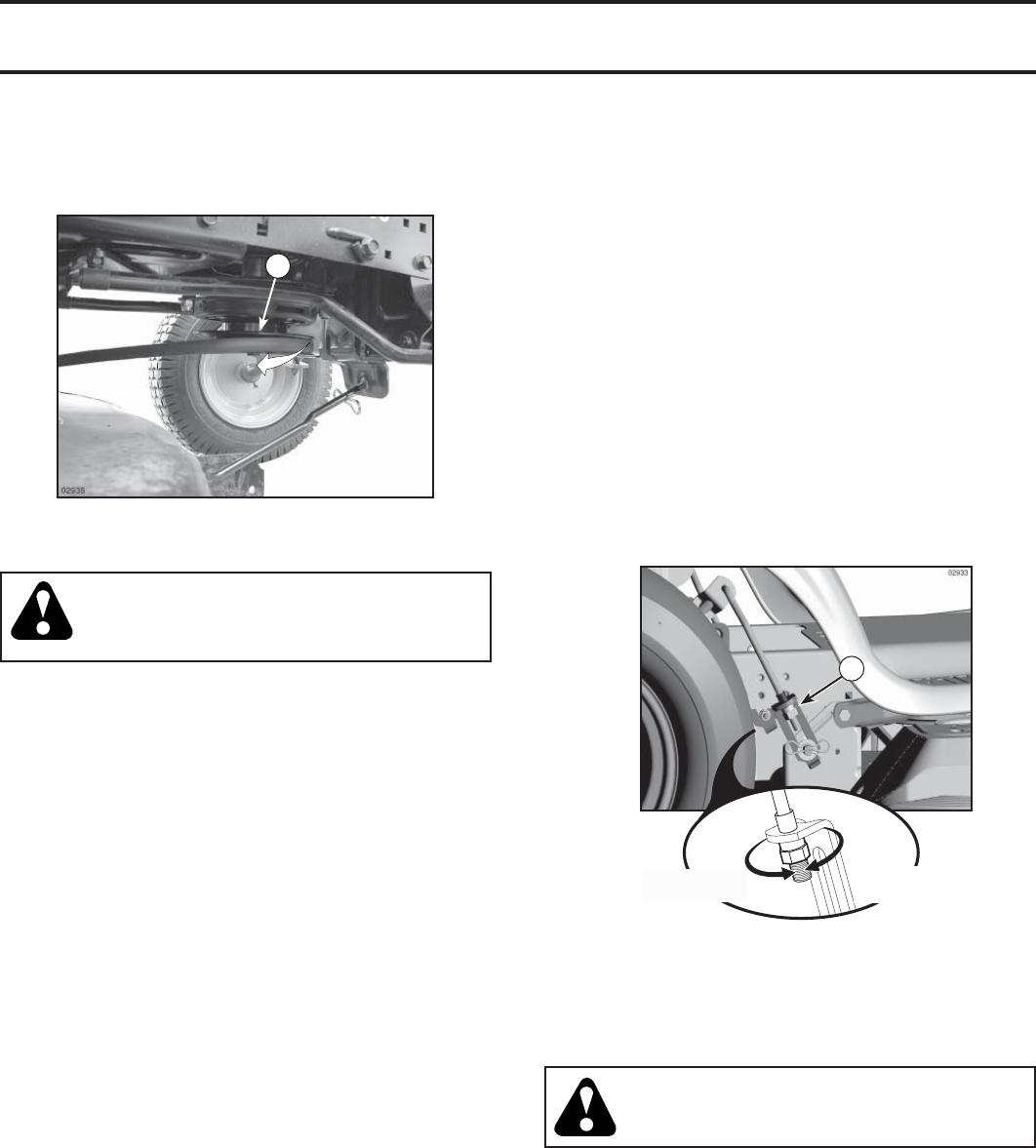 02935

02933