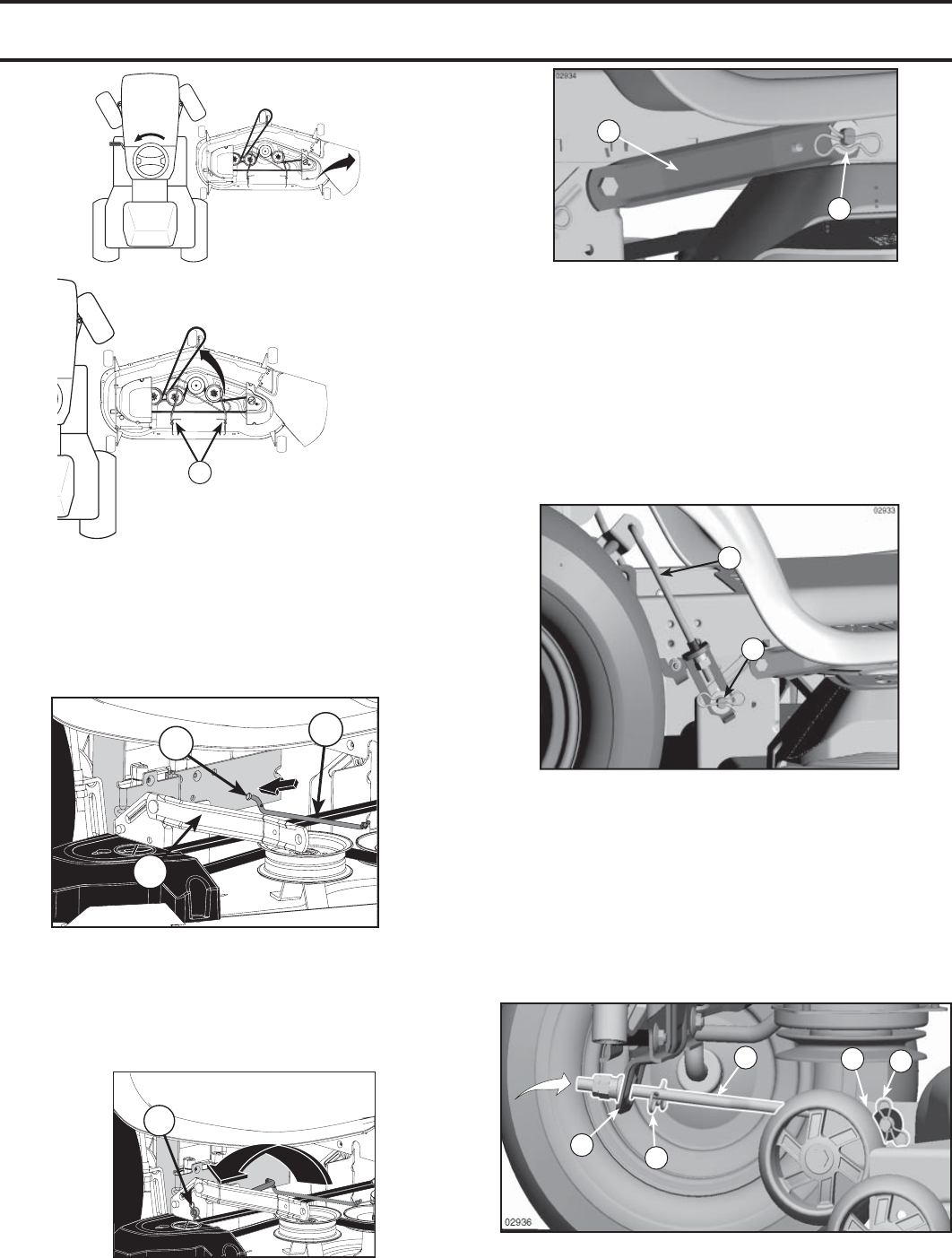 02934

02933

02936