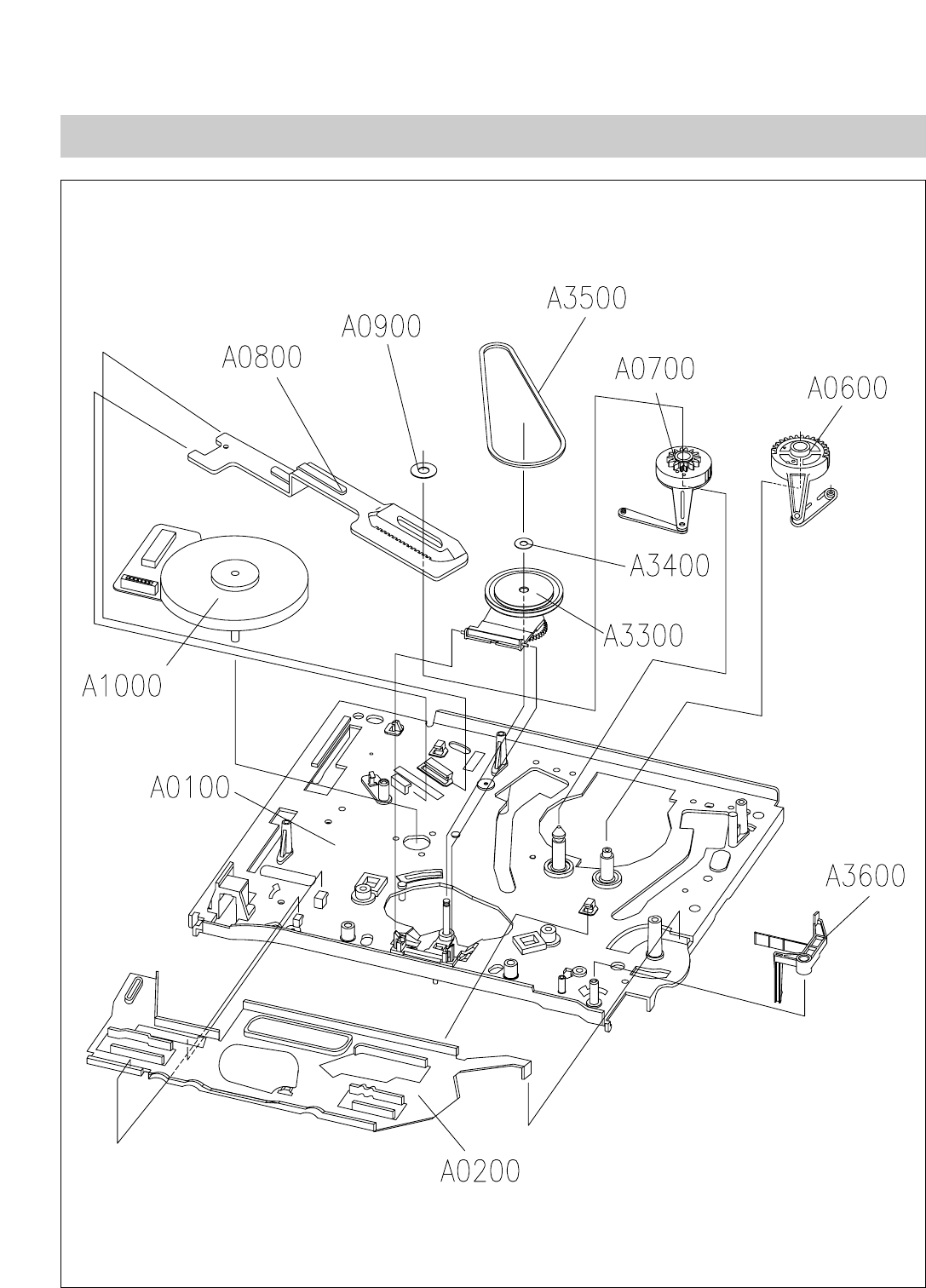 A3500
A0900
A0800
A0700
A0600
A3400
A3300
A1000
A0100
A3600
A0200