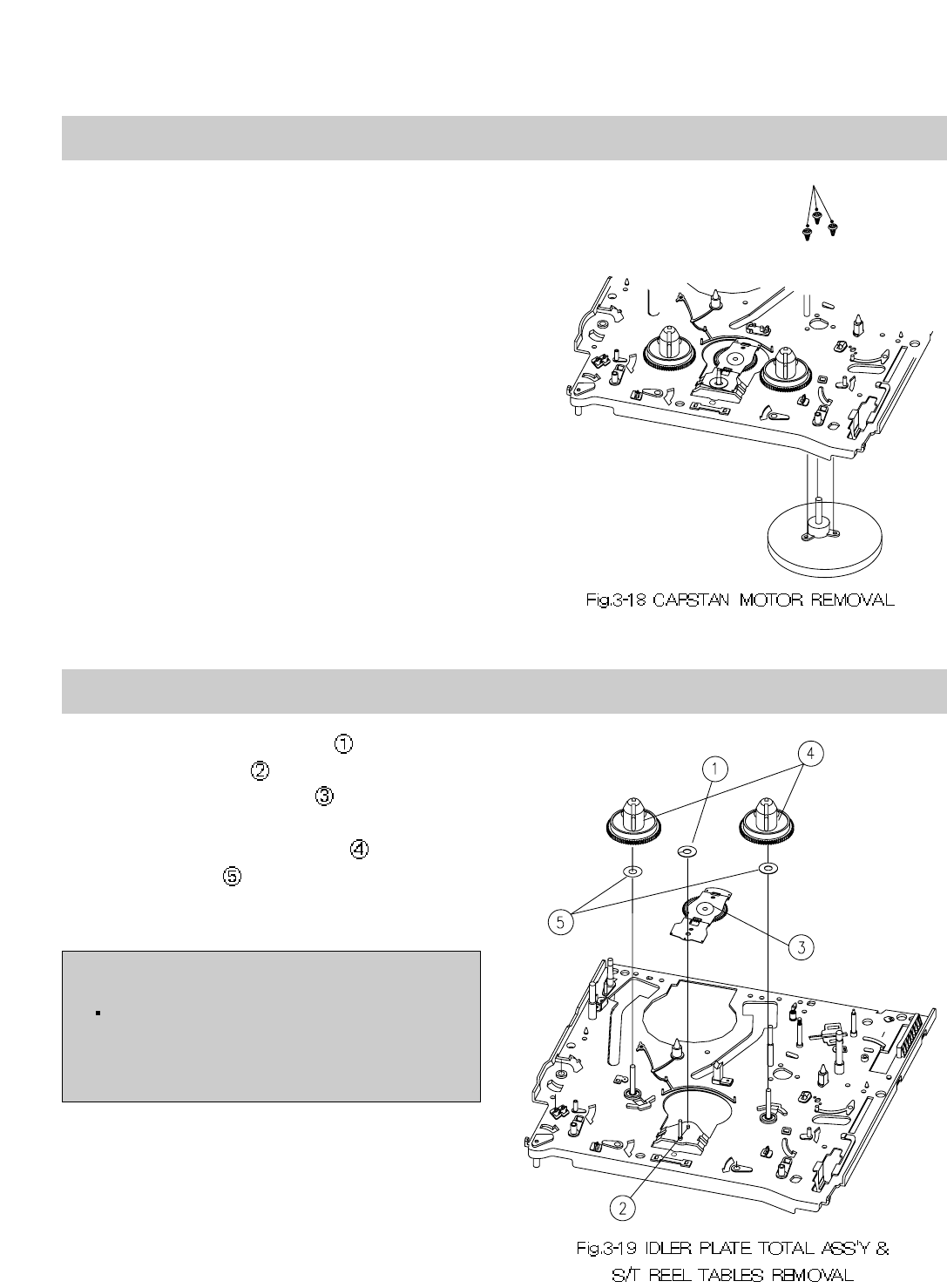 Fig.3-18 CAPSTAN MOTOR REMOVAL

①
②
③
④
⑤

1
4
5
3
2

Fig.3-19 IDLER PLATE TOTAL ASS'Y & S/T REEL TABLES REMOVAL