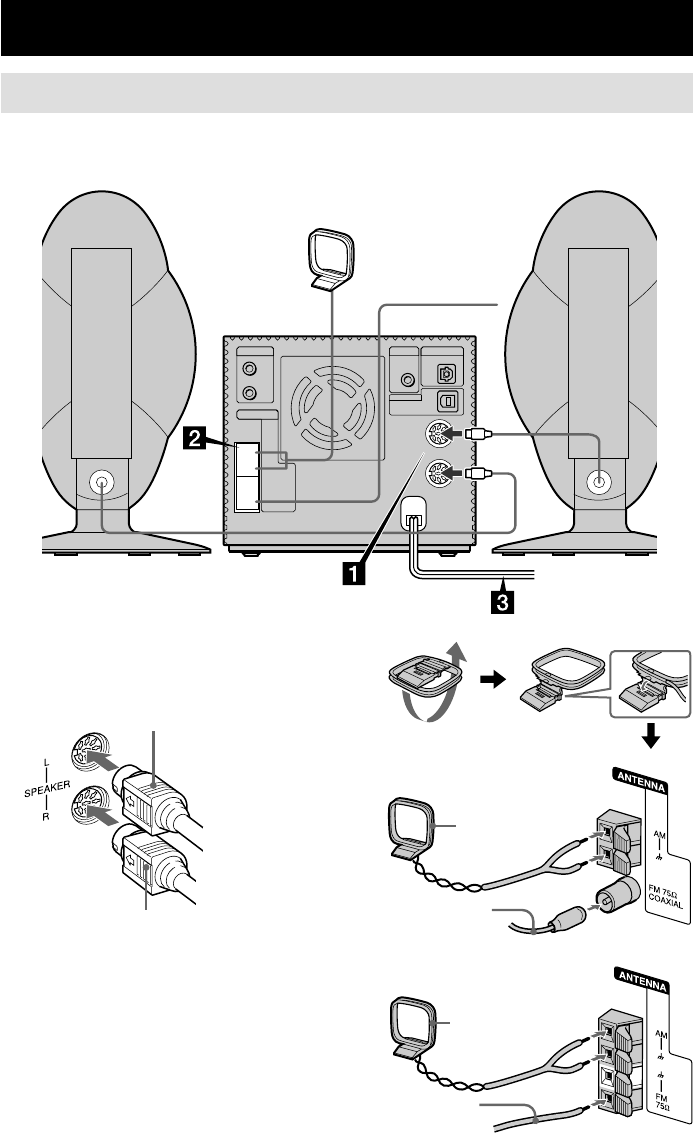 2

1

3

L
SPEAKER
R

ANTENNA
AM
FM 75Ω COAXIAL

ANTENNA
AM
FM 75Ω