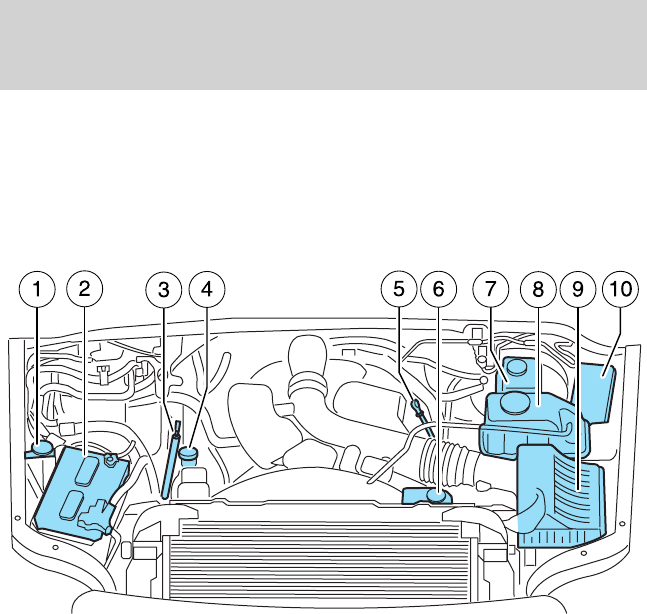 1 2 3 4 5 6 7 8 9 10