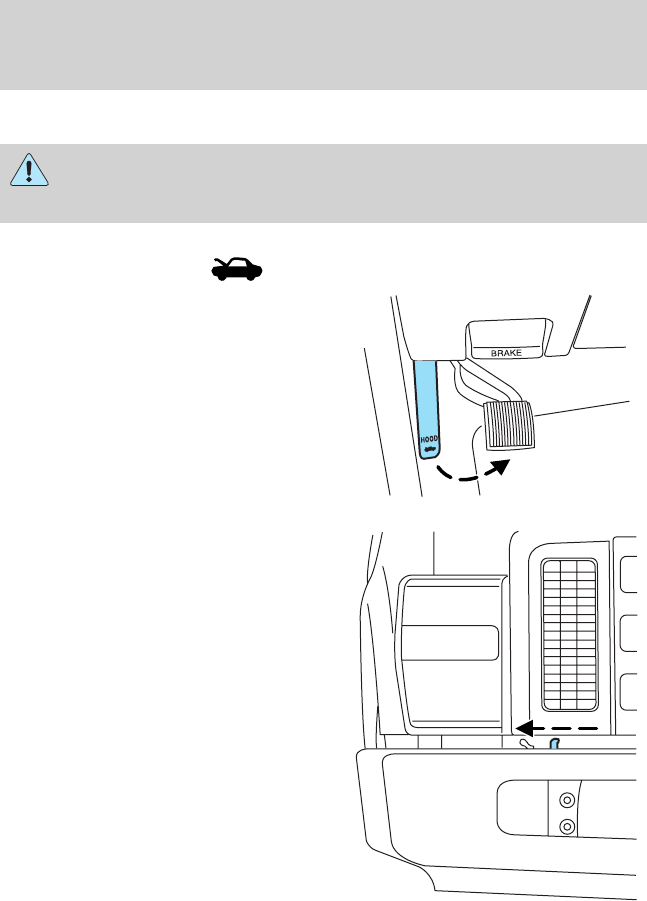 BRAKE

HOOD