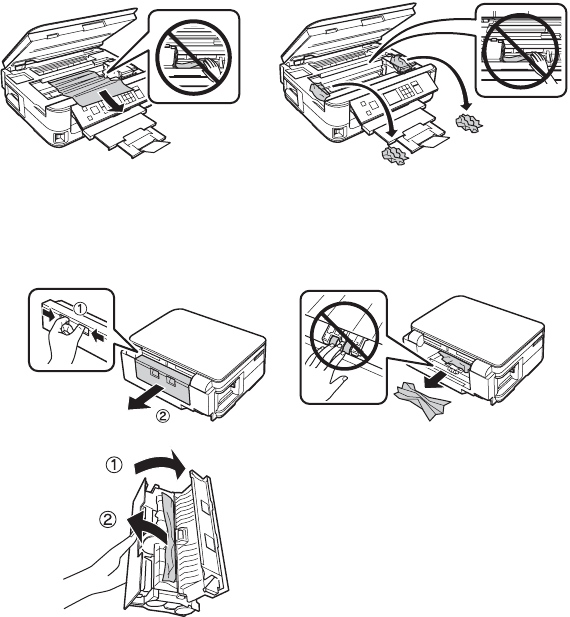 ①
②
①
②