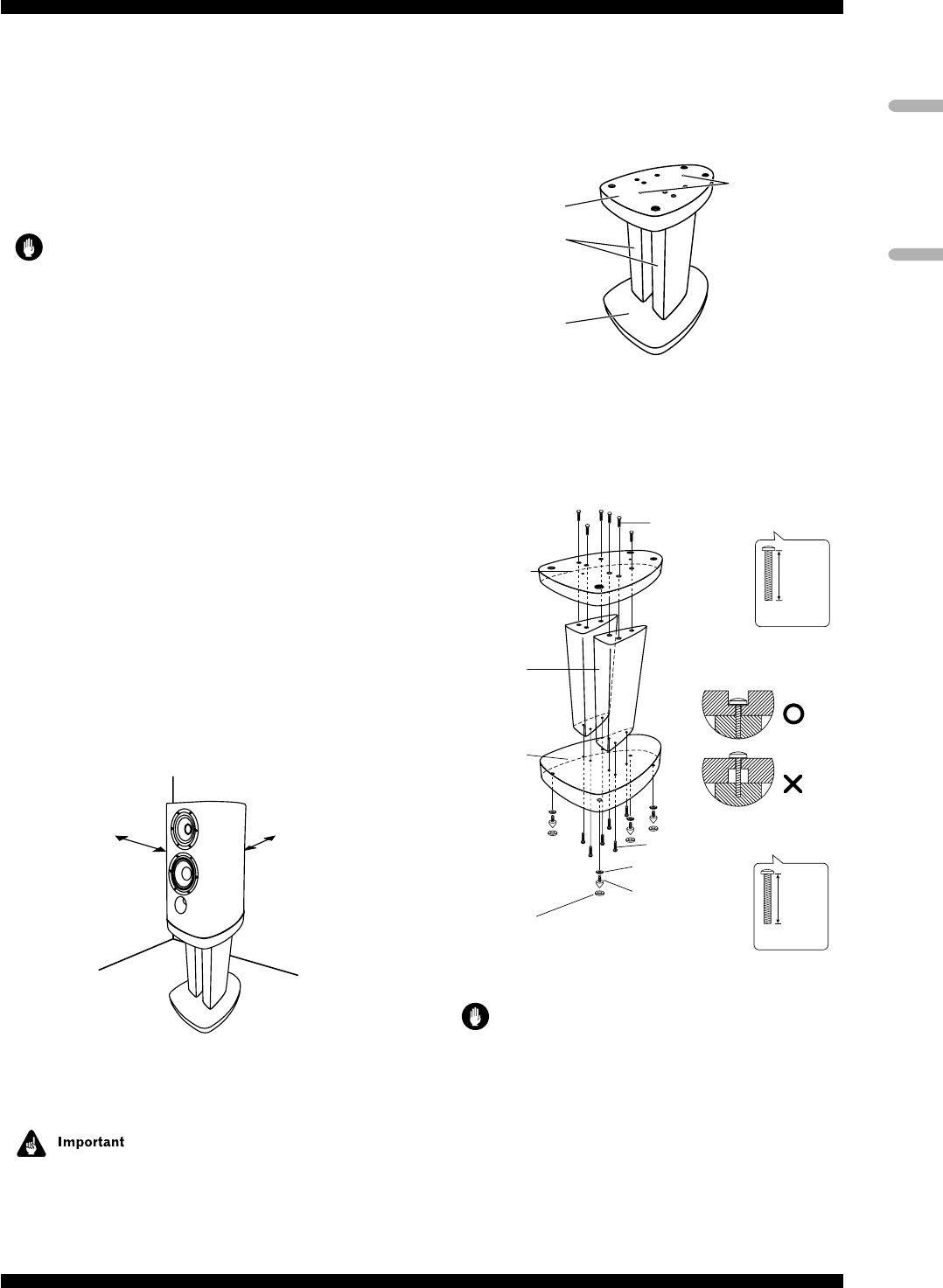 Important