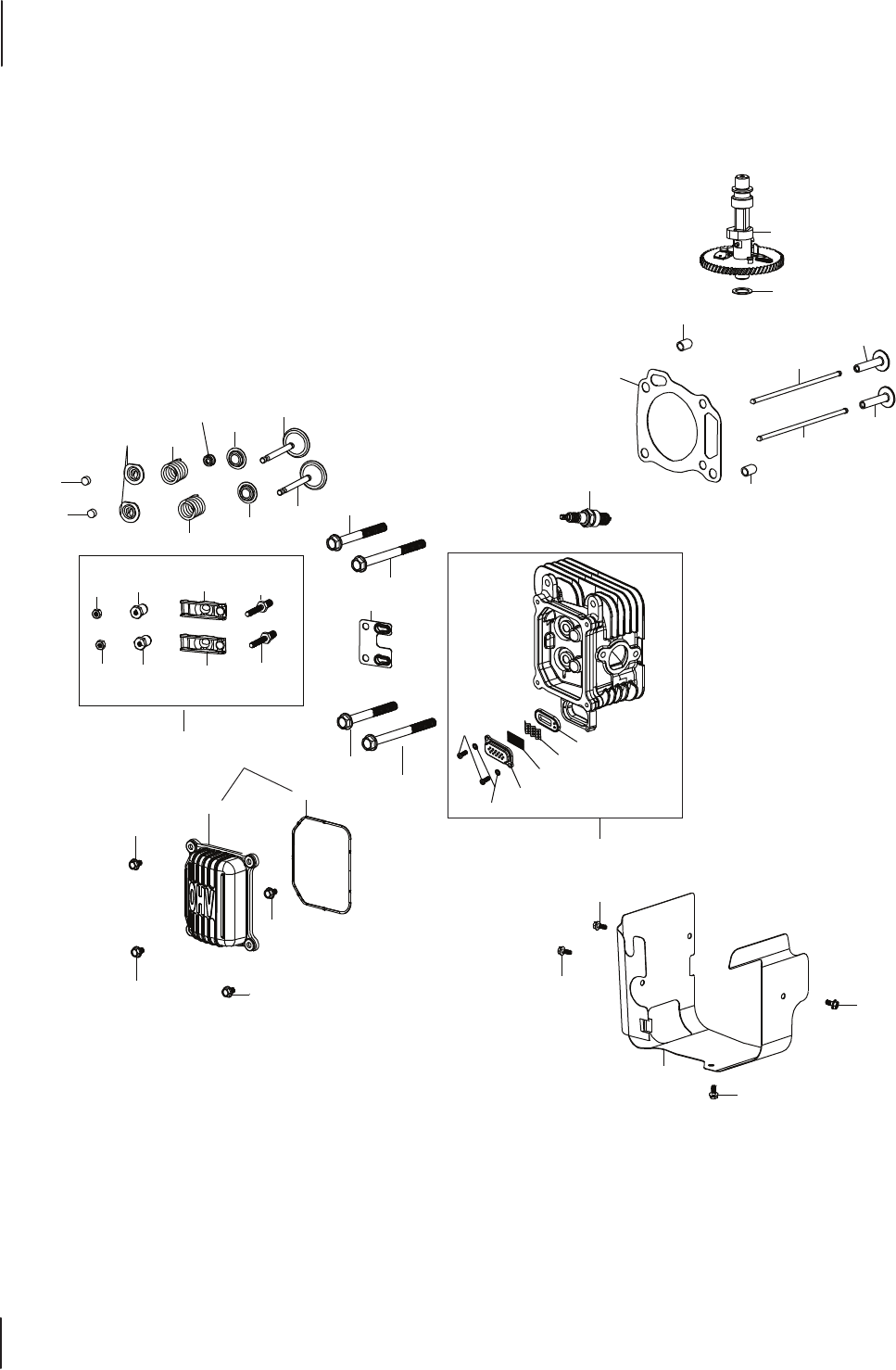 OHV