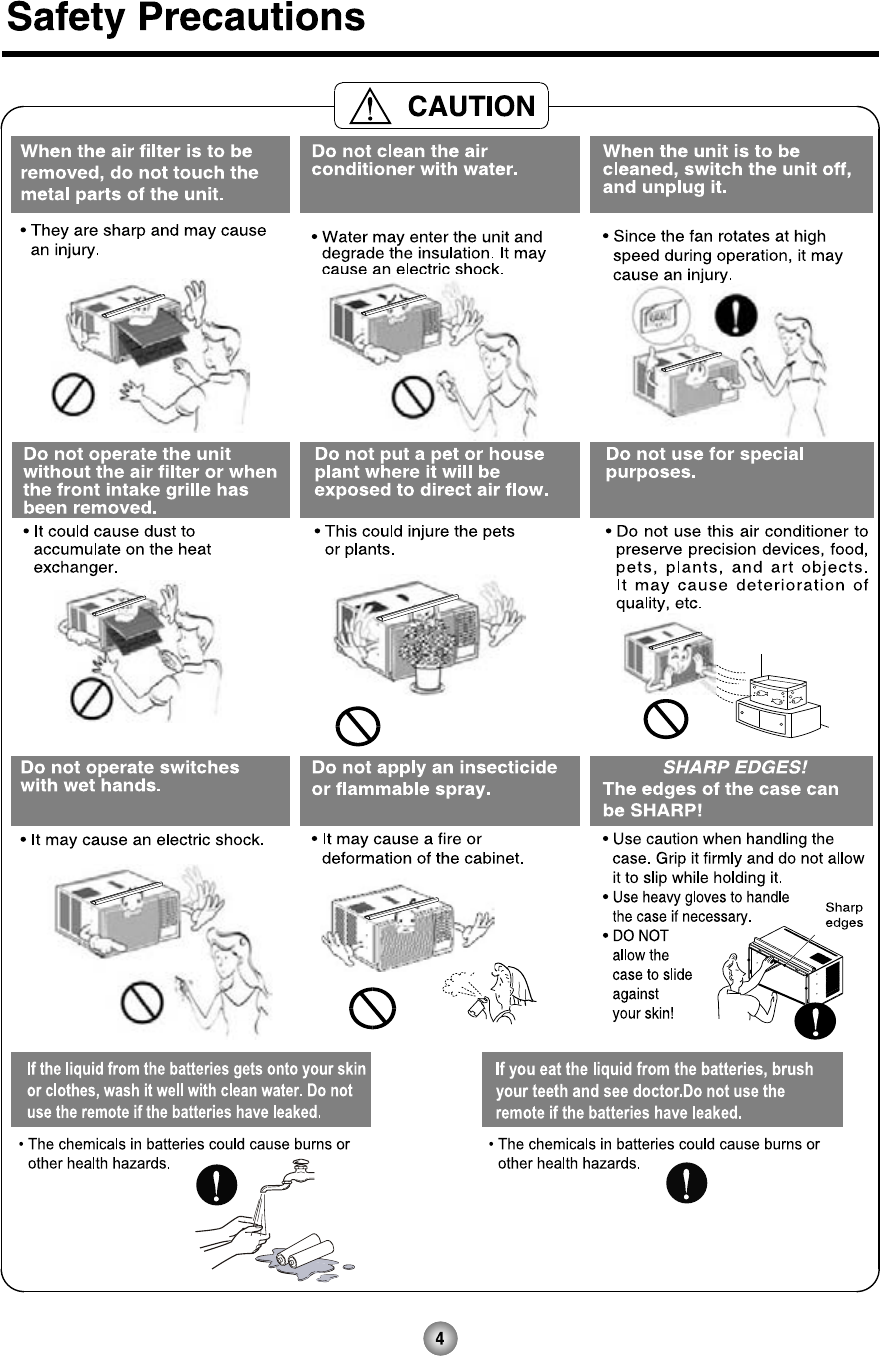 Safety Precautions

CAUTION

When the air filter is to be removed, do not touch the metal parts of the unit.

• They are sharp and may cause an injury.

Do not clean the air conditioner with water.

• Water may enter the unit and degrade the insulation. It may cause an electric shock.

When the unit is to be cleaned, switch the unit off, and unplug it.

• Since the fan rotates at high speed during operation, it may cause an injury.

Do not operate the unit without the air filter or when the front intake grille has been removed.

• It could cause dust to accumulate on the heat exchanger.

Do not put a pet or house plant where it will be exposed to direct air flow.

• This could injure the pets or plants.

Do not use for special purposes.

• Do not use this air conditioner to preserve precision devices, food, pets, plants, and art objects. It may cause deterioration of quality, etc.

Do not operate switches with wet hands.

• It may cause an electric shock.

Do not apply an insecticide or flammable spray.

• It may cause a fire or deformation of the cabinet.

SHARP EDGES!
The edges of the case can be SHARP!

• Use caution when handling the case. Grip it firmly and do not allow it to slip while holding it.
• Use heavy gloves to handle the case if necessary.
• DO NOT allow the case to slide against your skin!

Sharp edges

If the liquid from the batteries gets onto your skin or clothes, wash it well with clean water. Do not use the remote if the batteries have leaked.

• The chemicals in batteries could cause burns or other health hazards.

If you eat the liquid from the batteries, brush your teeth and see doctor.Do not use the remote if the batteries have leaked.

• The chemicals in batteries could cause burns or other health hazards.

4