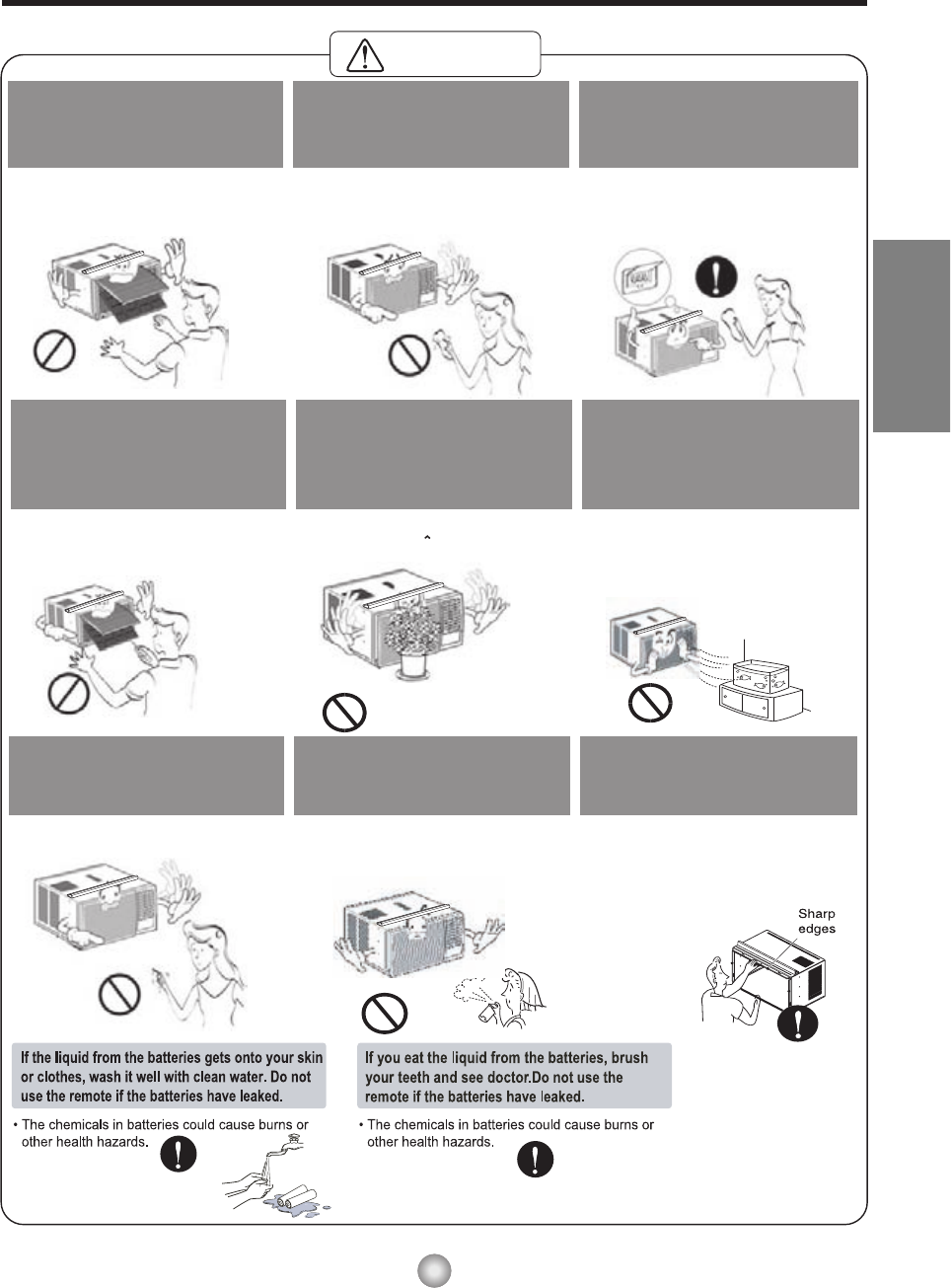 Sharp edges

If the liquid from the batteries gets onto your skin or clothes, wash it well with clean water. Do not use the remote if the batteries have leaked.

• The chemicals in batteries could cause burns or other health hazards.

If you eat the liquid from the batteries, brush your teeth and see doctor.Do not use the remote if the batteries have leaked.

• The chemicals in batteries could cause burns or other health hazards.