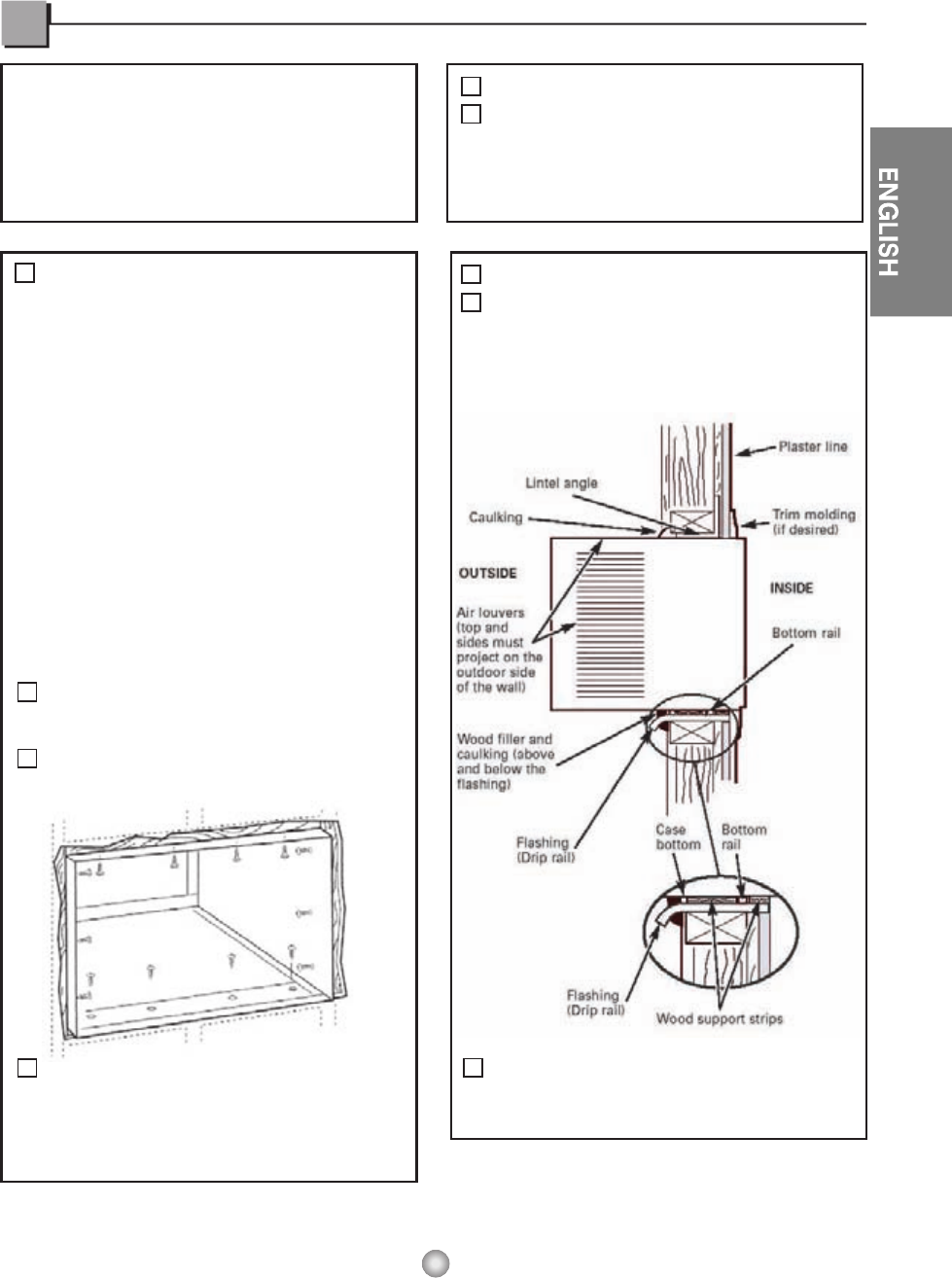 ENGLISH

Plaster line

Lintel angle

Caulking

Trim molding (if desired)

OUTSIDE

INSIDE

Air louvers (top and sides must project on the outdoor side of the wall)

Bottom rail

Wood filler and caulking (above and below the flashing)

Flashing (Drip rail)

Case bottom

Bottom rail

Flashing (Drip rail)

Wood support strips