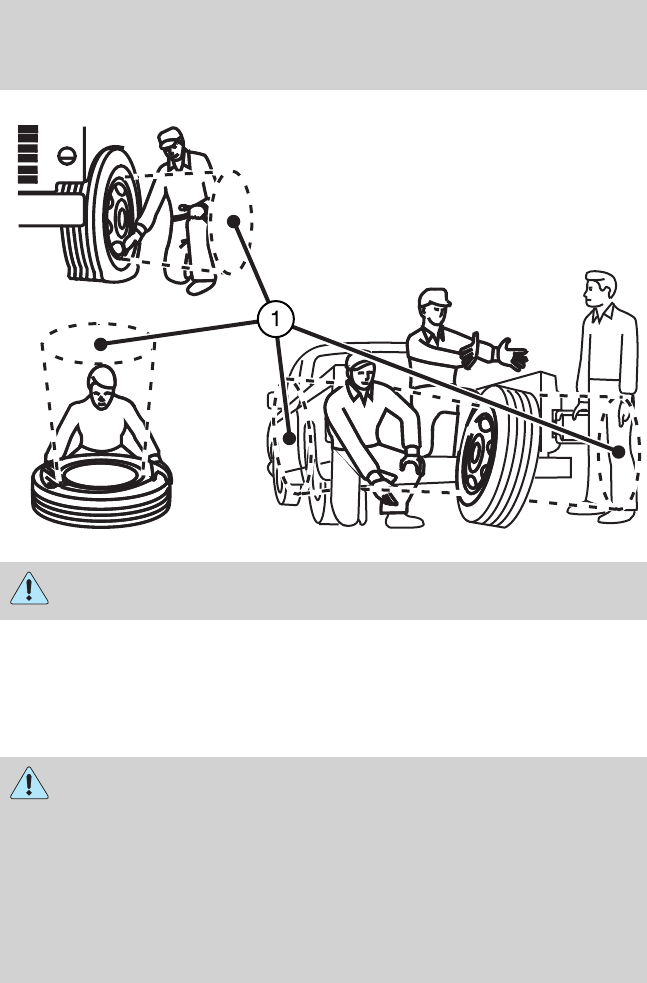 1