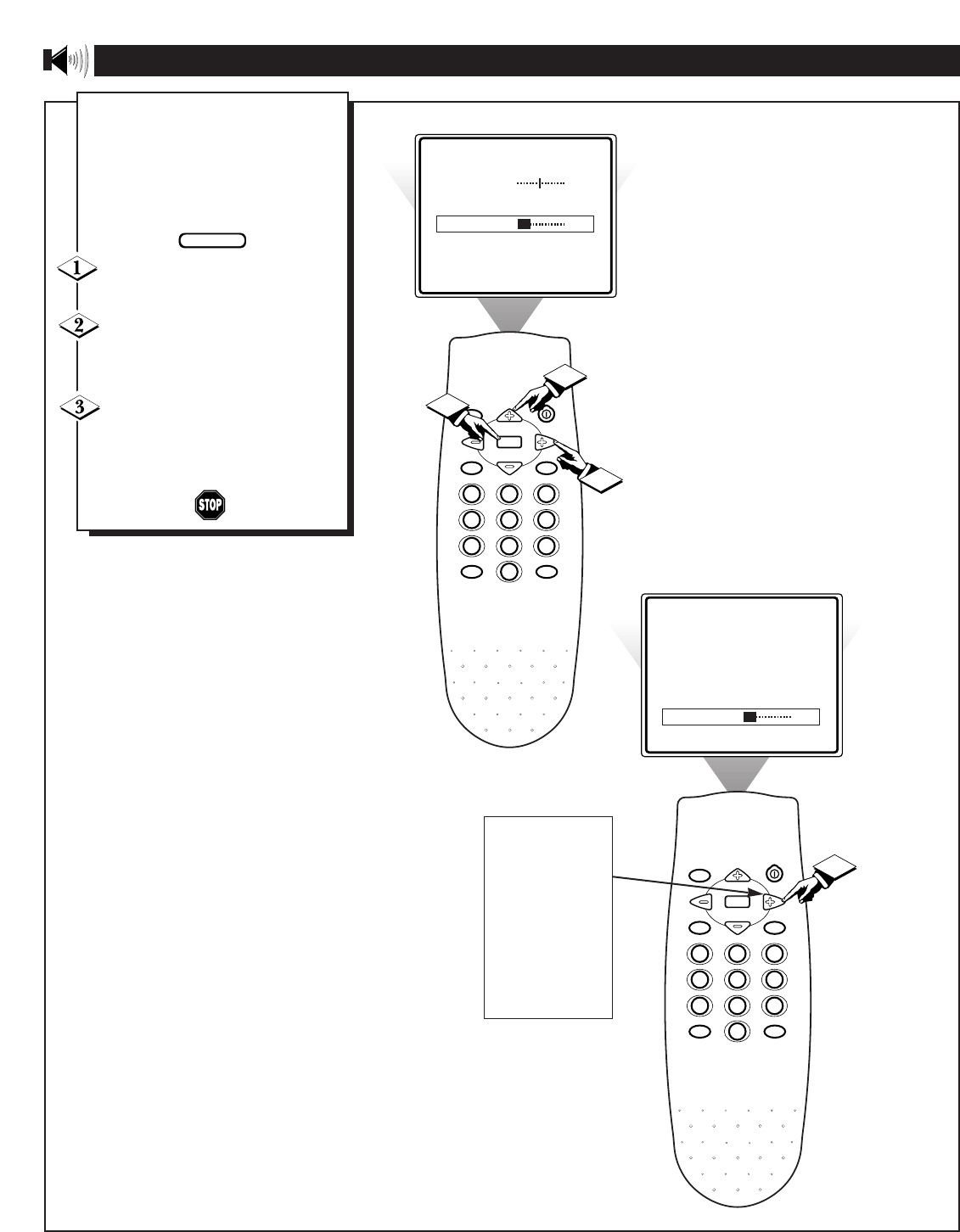 1

2

3

STOP