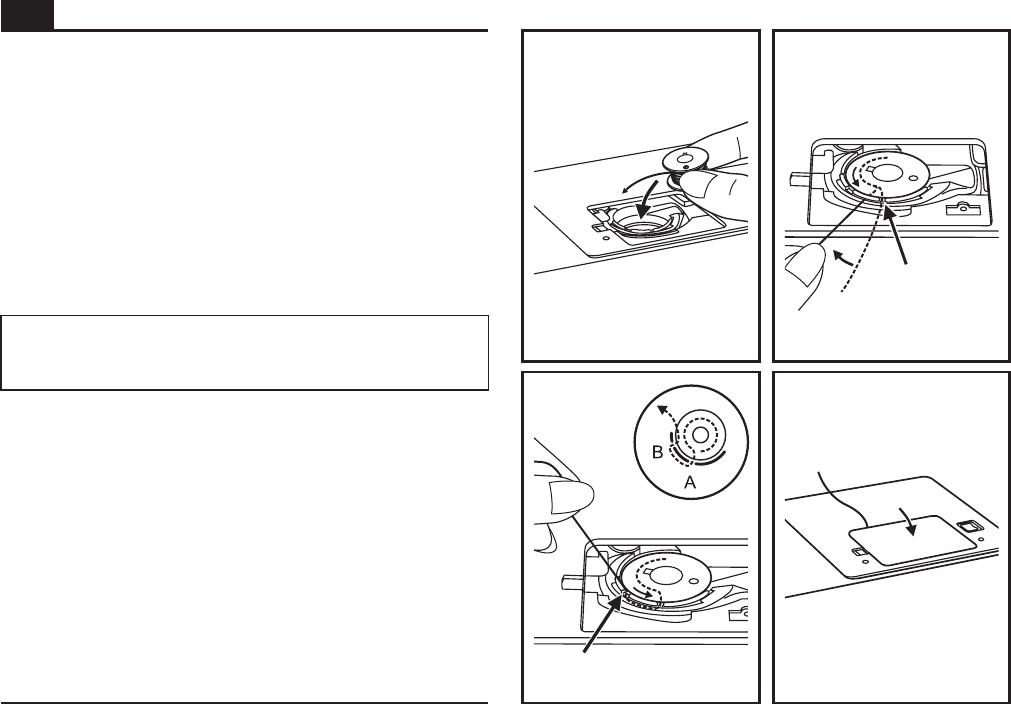 B
A