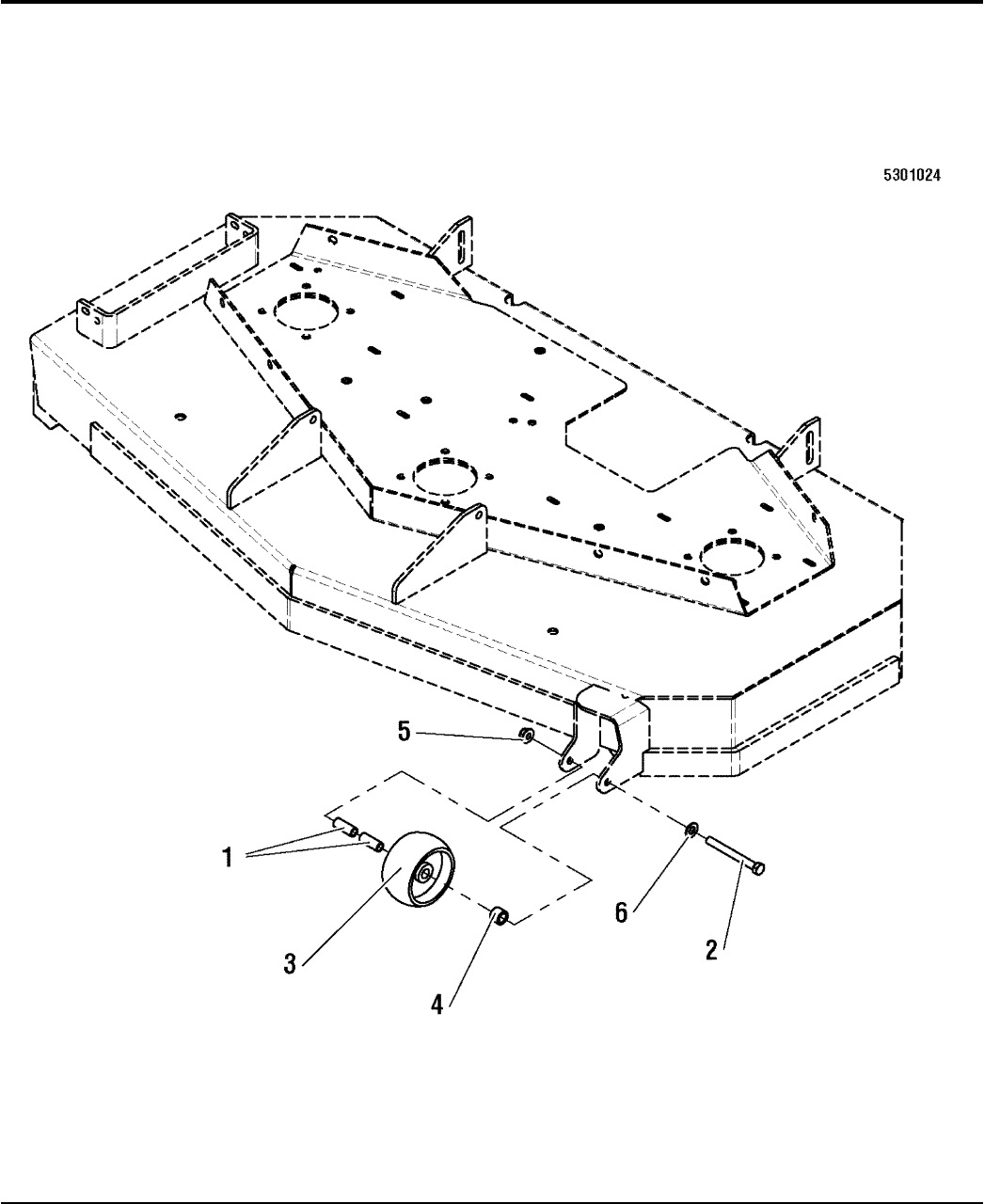 5301024

5

1

3

4

6

2